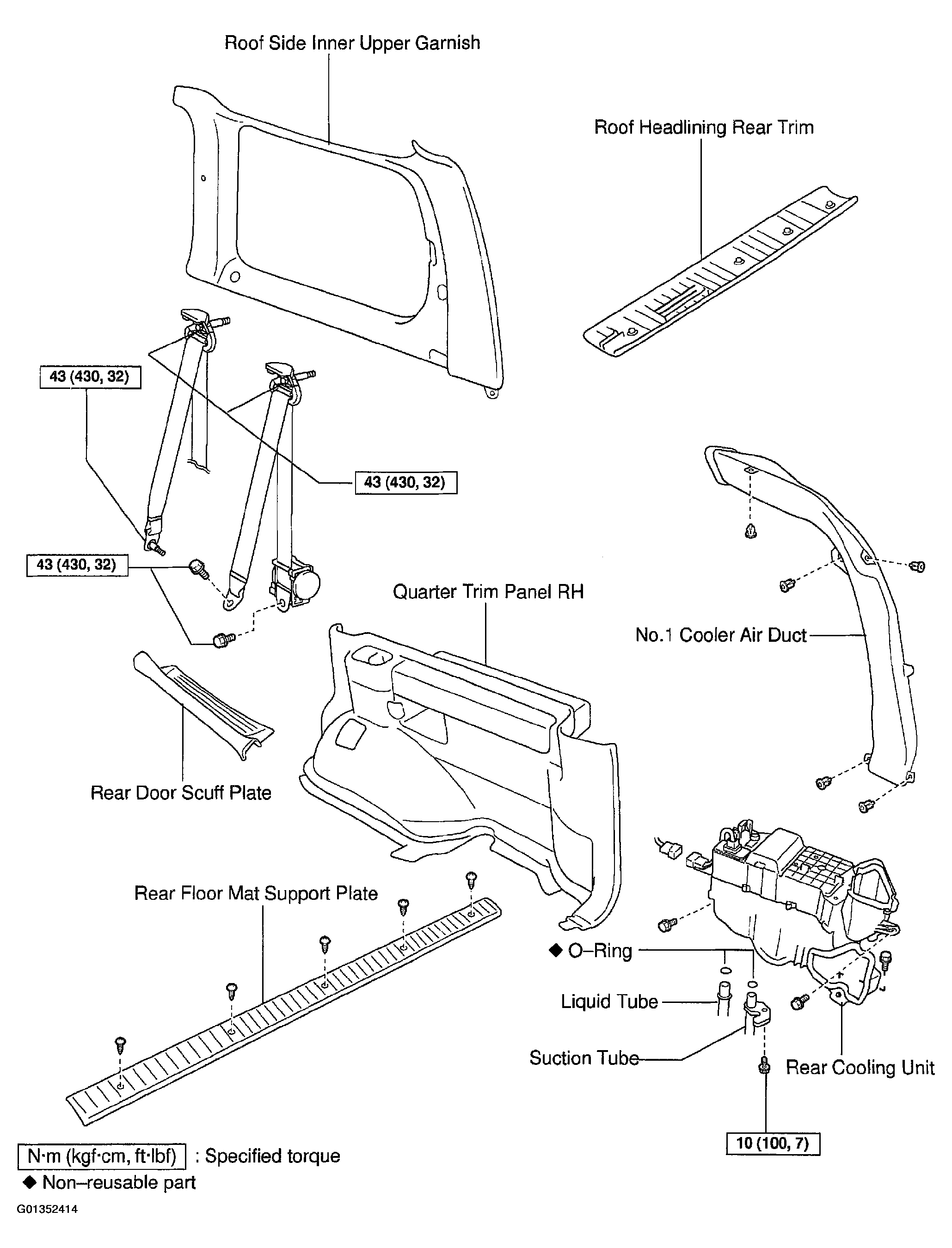 Roof Side Inner Upper Garnish

Roof Headlining Rear Trim

43 (430, 32)

43 (430, 32)

43 (430, 32)

Quarter Trim Panel RH

No.1 Cooler Air Duct

Rear Door Scuff Plate

Rear Floor Mat Support Plate

◆ O–Ring

Liquid Tube

Suction Tube

Rear Cooling Unit

10 (100, 7)

N·m (kgf·cm, ft·lbf) : Specified torque

◆ Non–reusable part

G01352414