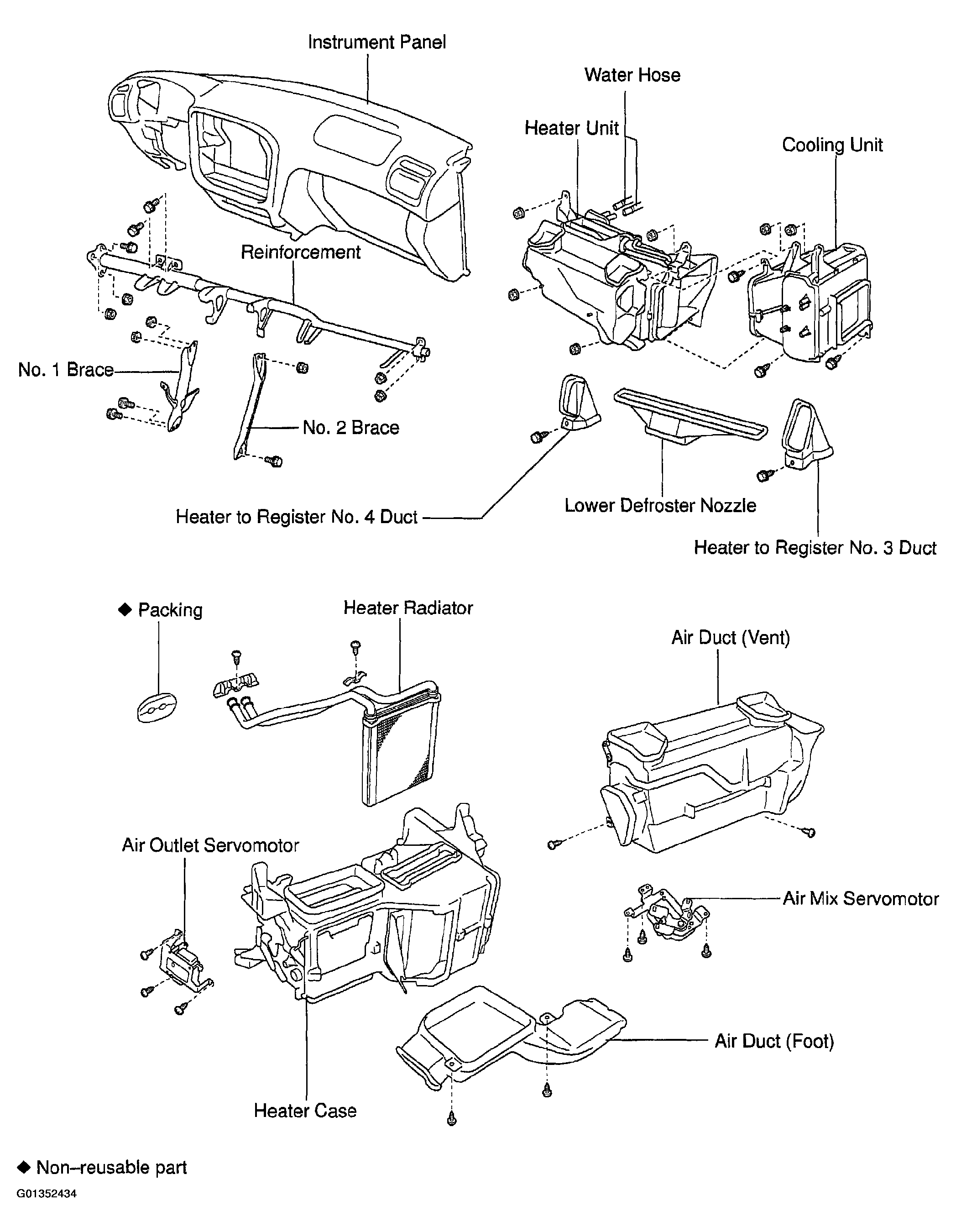 Instrument Panel

Water Hose

Heater Unit

Cooling Unit

Reinforcement

No. 1 Brace

No. 2 Brace

Heater to Register No. 4 Duct

Lower Defroster Nozzle

Heater to Register No. 3 Duct

◆ Packing

Heater Radiator

Air Duct (Vent)

Air Outlet Servomotor

Air Mix Servomotor

Air Duct (Foot)

Heater Case

◆ Non–reusable part

G01352434