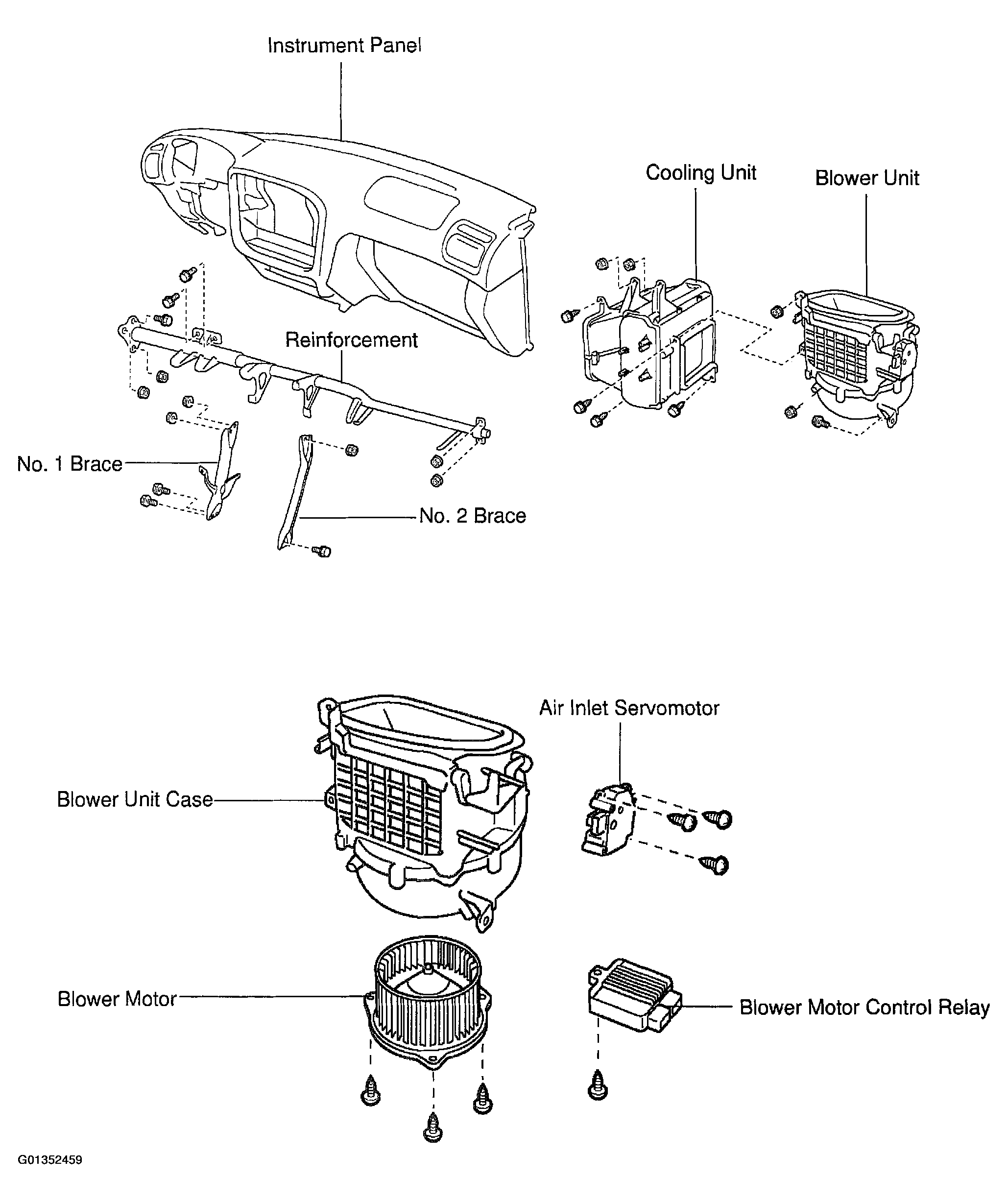 Instrument Panel

Cooling Unit

Blower Unit

Reinforcement

No. 1 Brace

No. 2 Brace

Air Inlet Servomotor

Blower Unit Case

Blower Motor

Blower Motor Control Relay

G01352459