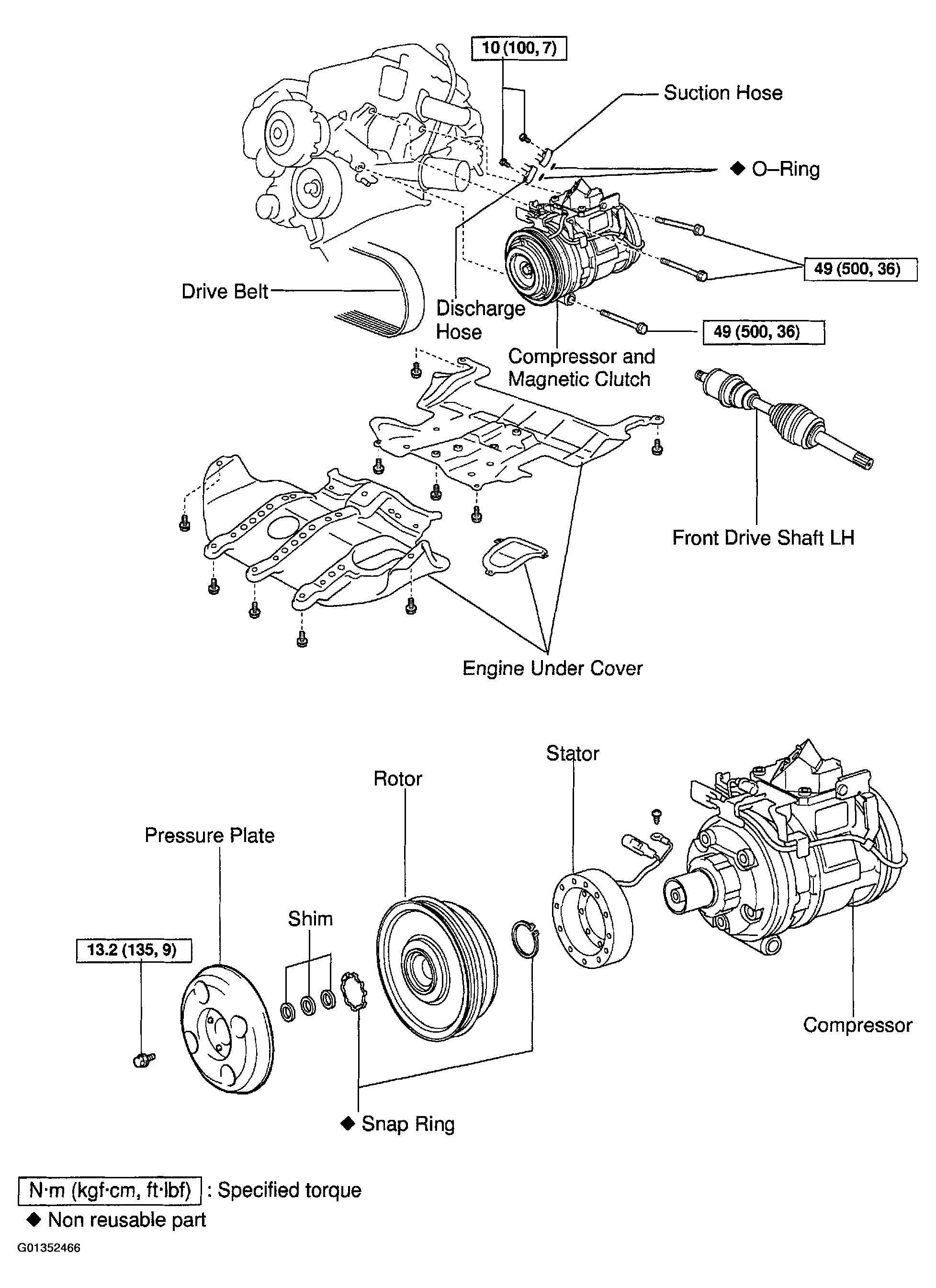 10 (100, 7)

Suction Hose

◆ O–Ring

49 (500, 36)

Drive Belt

Discharge Hose

49 (500, 36)

Compressor and Magnetic Clutch

Front Drive Shaft LH

Engine Under Cover

Stator

Rotor

Pressure Plate

Shim

13.2 (135, 9)

Compressor

◆ Snap Ring

N·m (kgf·cm, ft·lbf) : Specified torque

◆ Non reusable part

G01352466