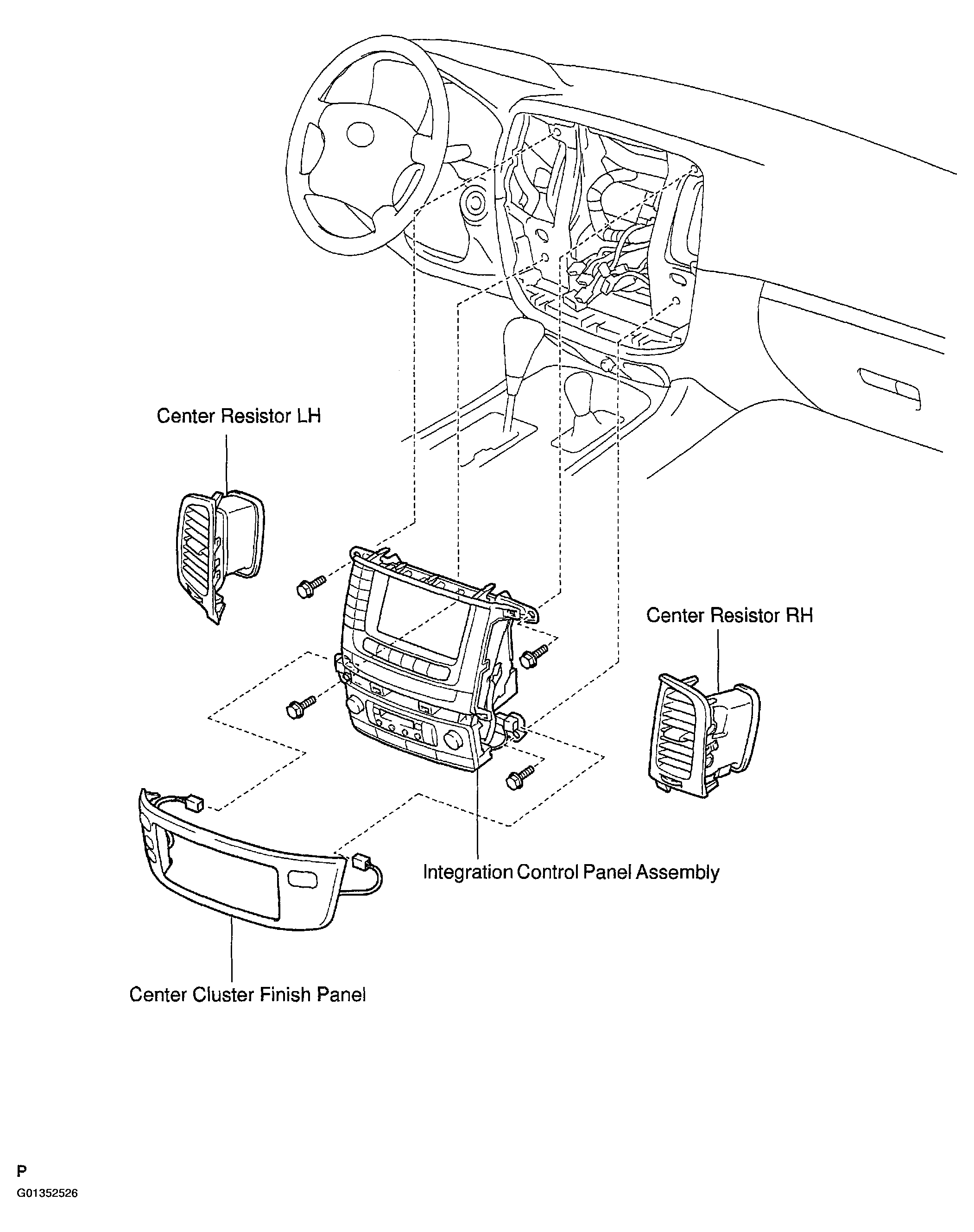 Center Resistor LH

Center Resistor RH

Integration Control Panel Assembly

Center Cluster Finish Panel

P

G01352526