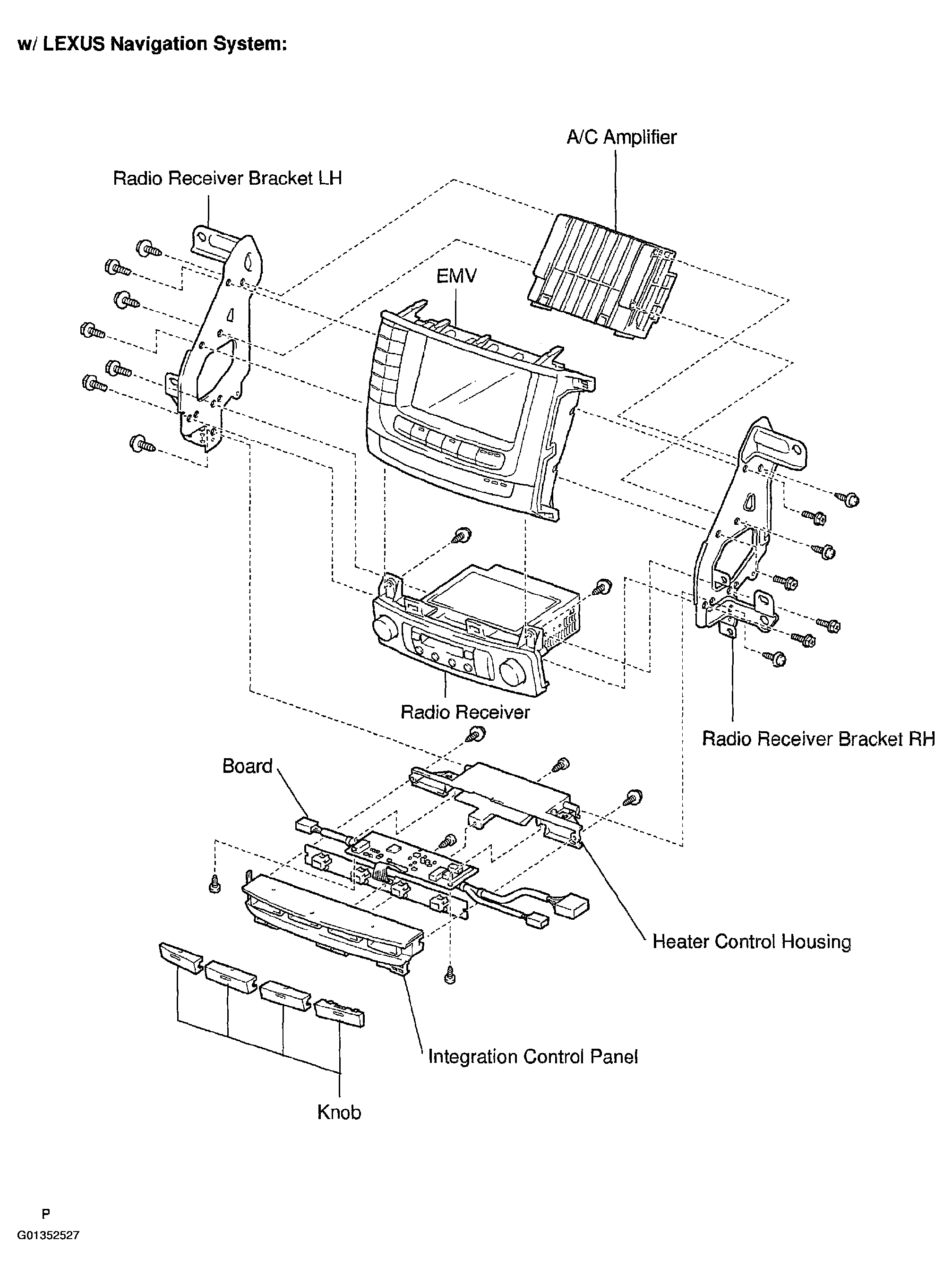 w/ LEXUS Navigation System:

A/C Amplifier

Radio Receiver Bracket LH

EMV

Radio Receiver

Radio Receiver Bracket RH

Board

Heater Control Housing

Integration Control Panel

Knob

P

G01352527