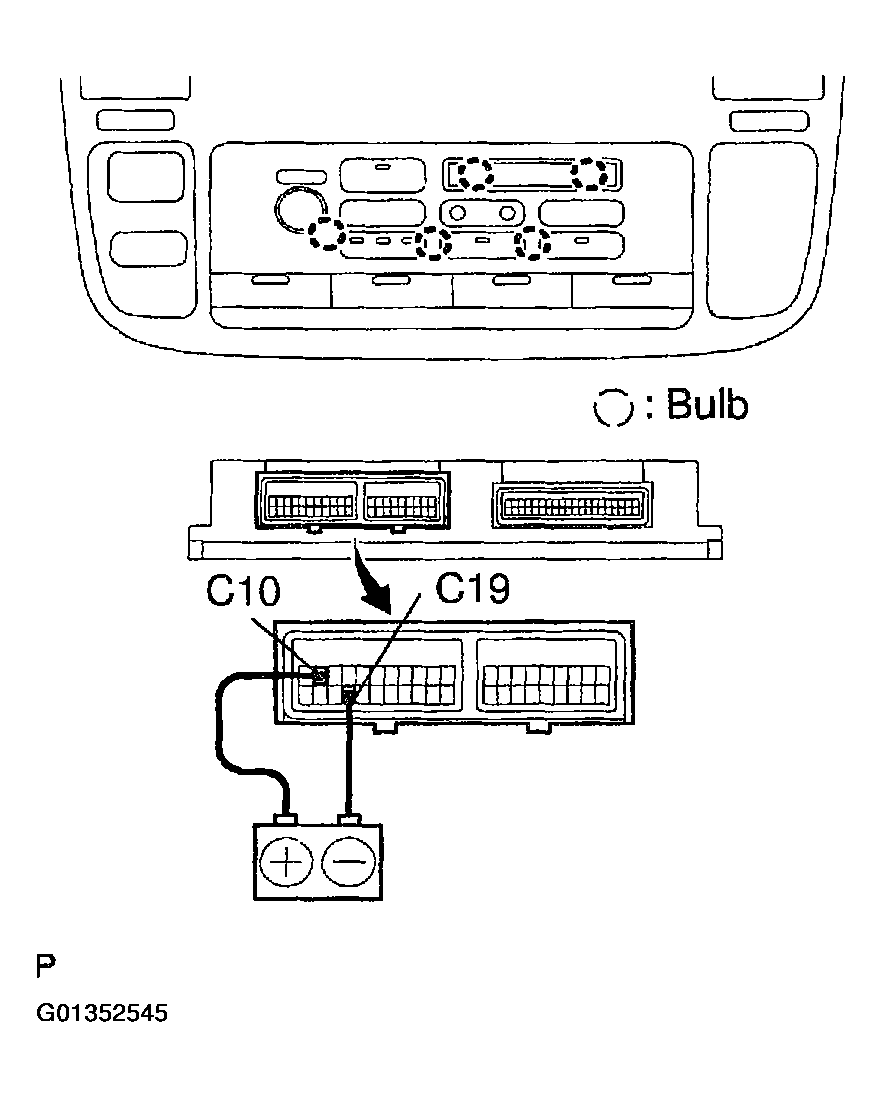 : Bulb

C10

C19

P

G01352545