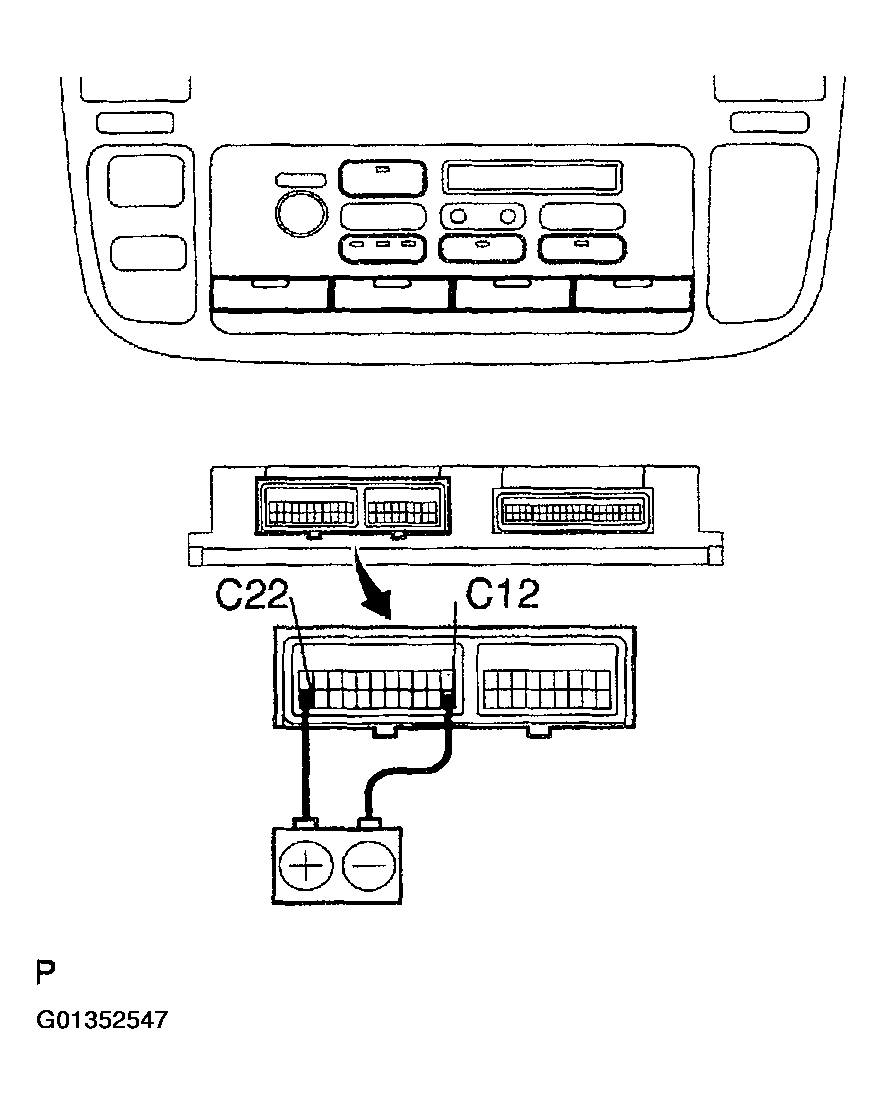 C22
C12
+
−
P
G01352547