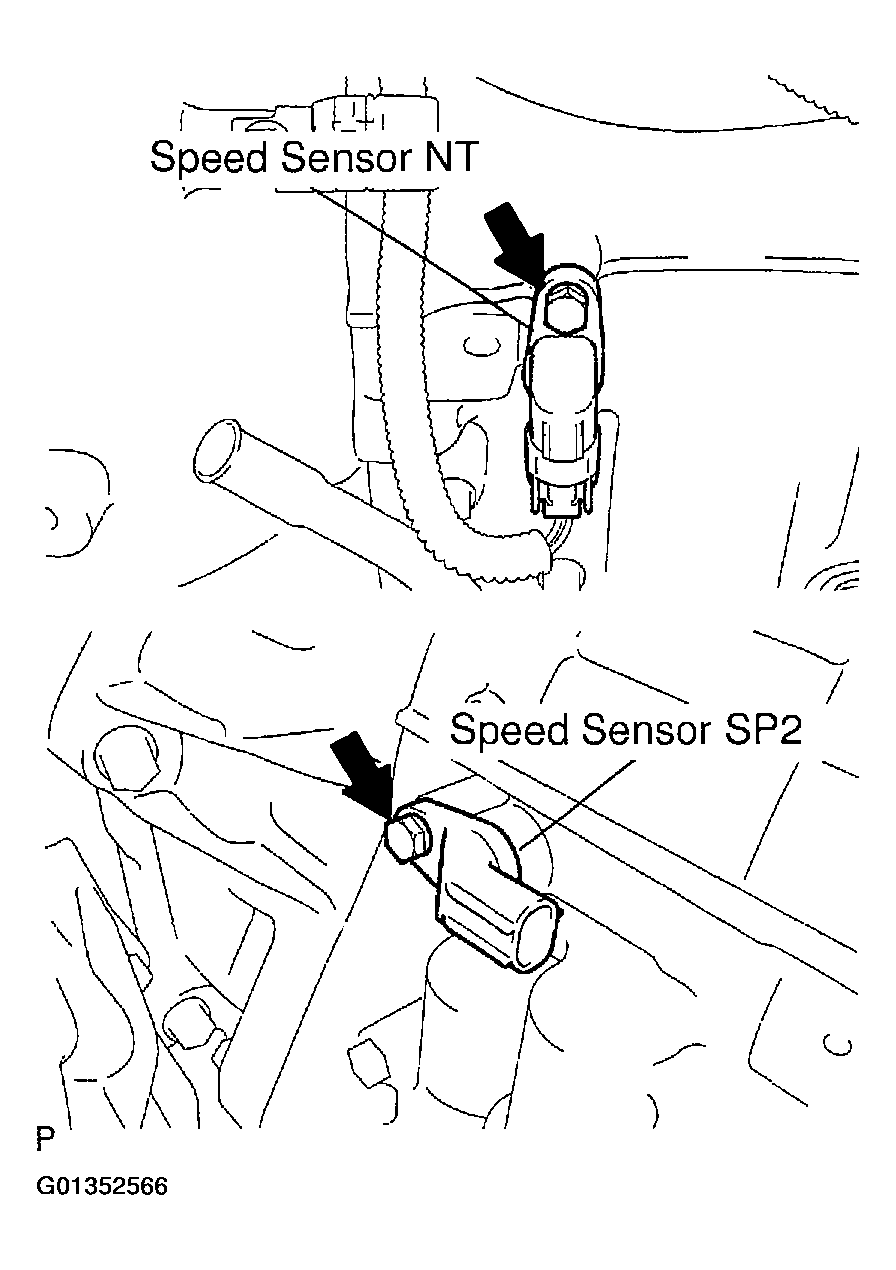 Speed Sensor NT

Speed Sensor SP2

P

G01352566