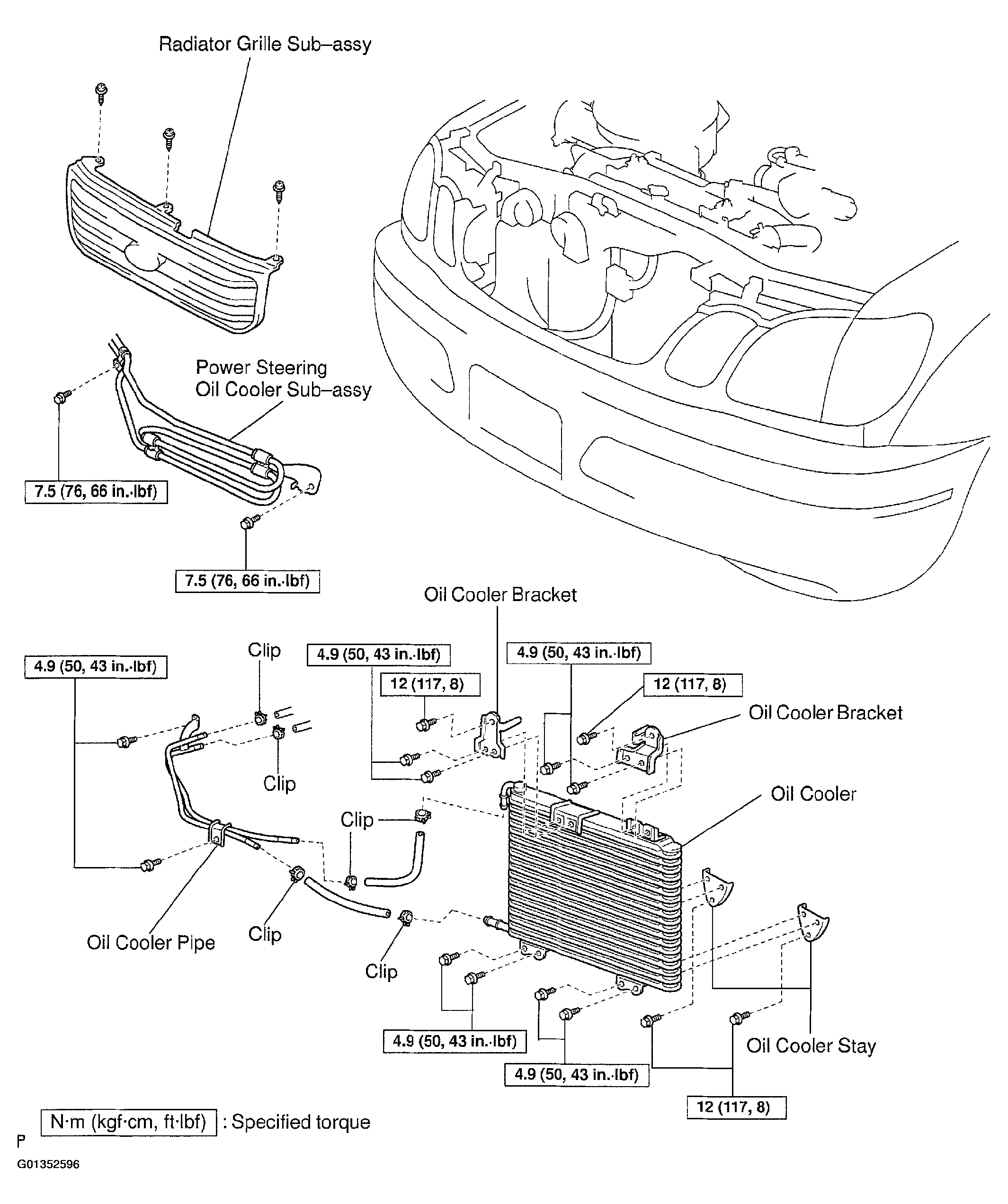 Radiator Grille Sub–assy

Power Steering
Oil Cooler Sub–assy

7.5 (76, 66 in.·lbf)

7.5 (76, 66 in.·lbf)

Oil Cooler Bracket

4.9 (50, 43 in.·lbf)

Clip

4.9 (50, 43 in.·lbf)

4.9 (50, 43 in.·lbf)

12 (117, 8)

12 (117, 8)

Oil Cooler Bracket

Clip

Oil Cooler

Clip

Oil Cooler Pipe

Clip

Clip

4.9 (50, 43 in.·lbf)

4.9 (50, 43 in.·lbf)

Oil Cooler Stay

12 (117, 8)

N·m (kgf·cm, ft·lbf) : Specified torque

P

G01352596