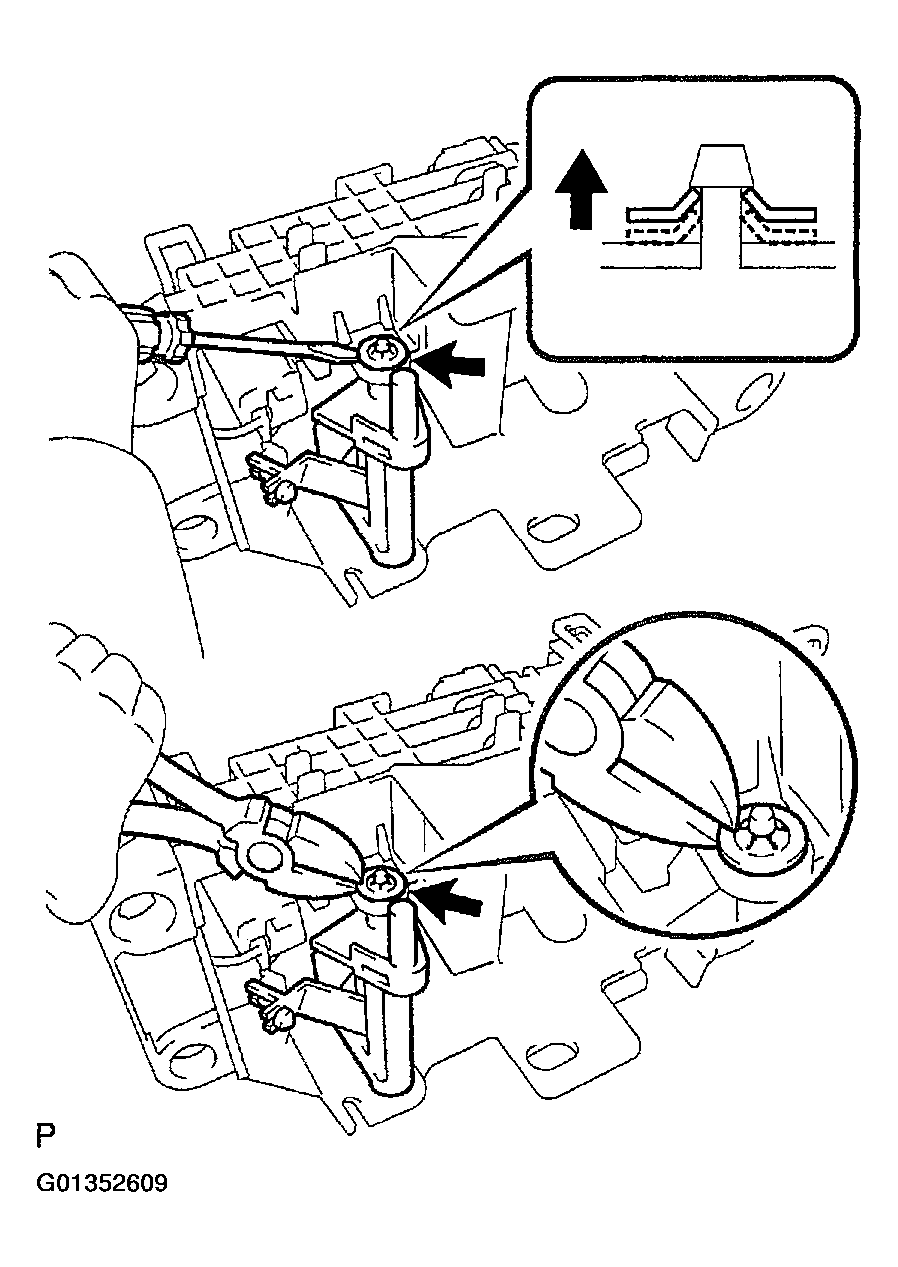 P

G01352609