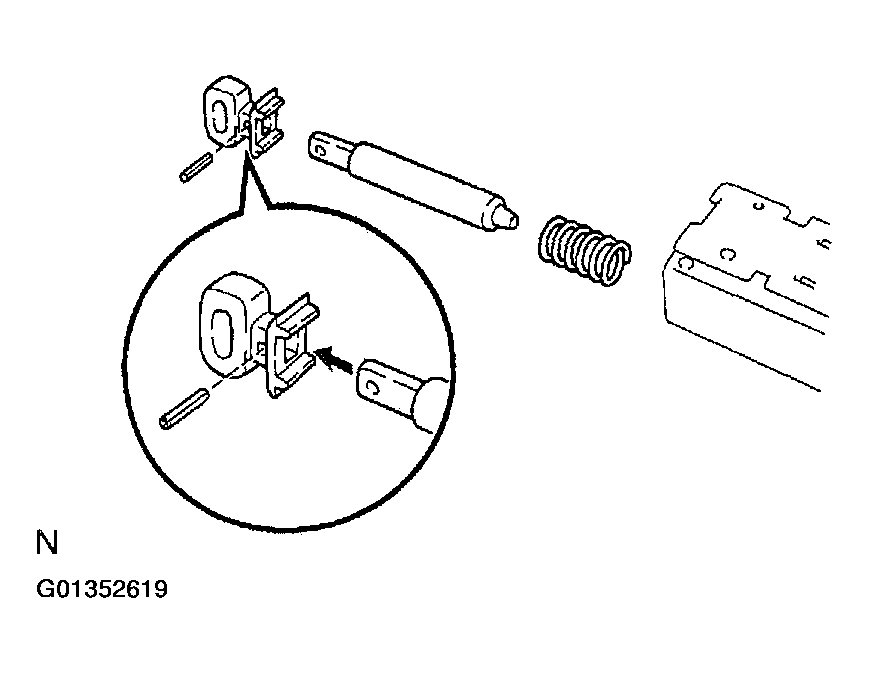 N

G01352619