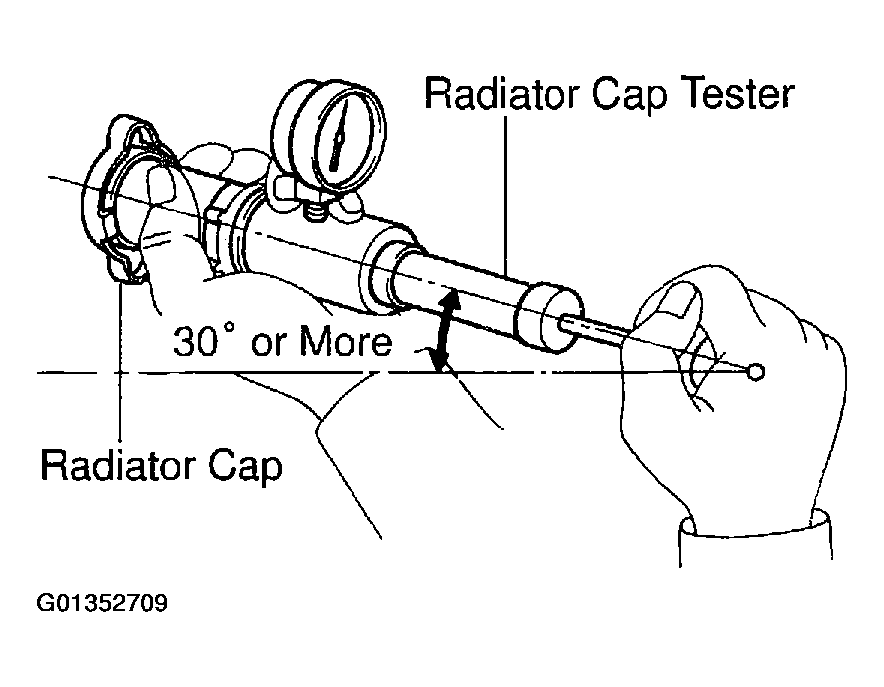 Radiator Cap Tester

30° or More

Radiator Cap

G01352709