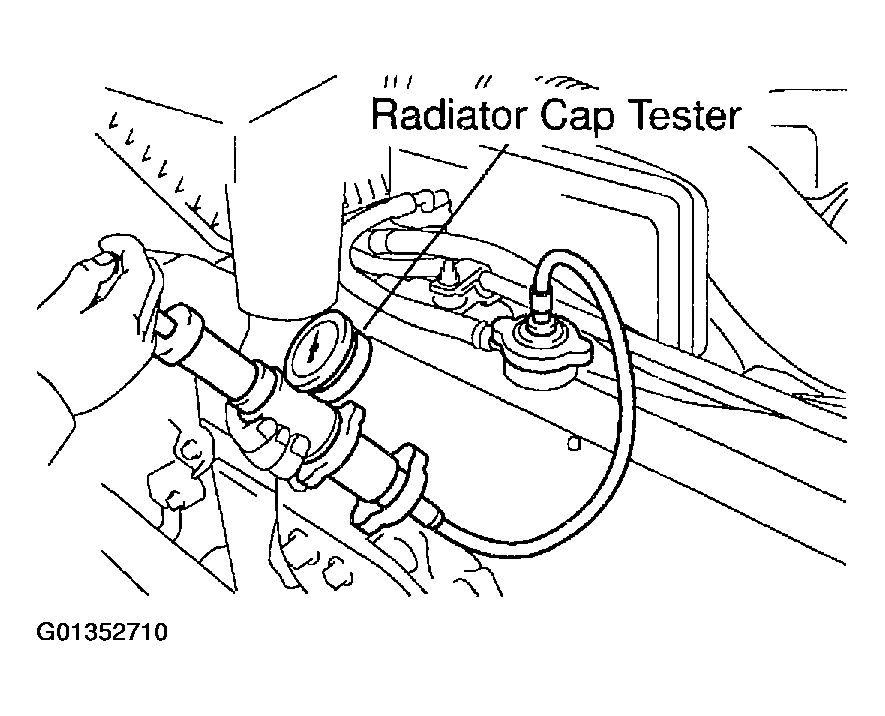 Radiator Cap Tester

G01352710