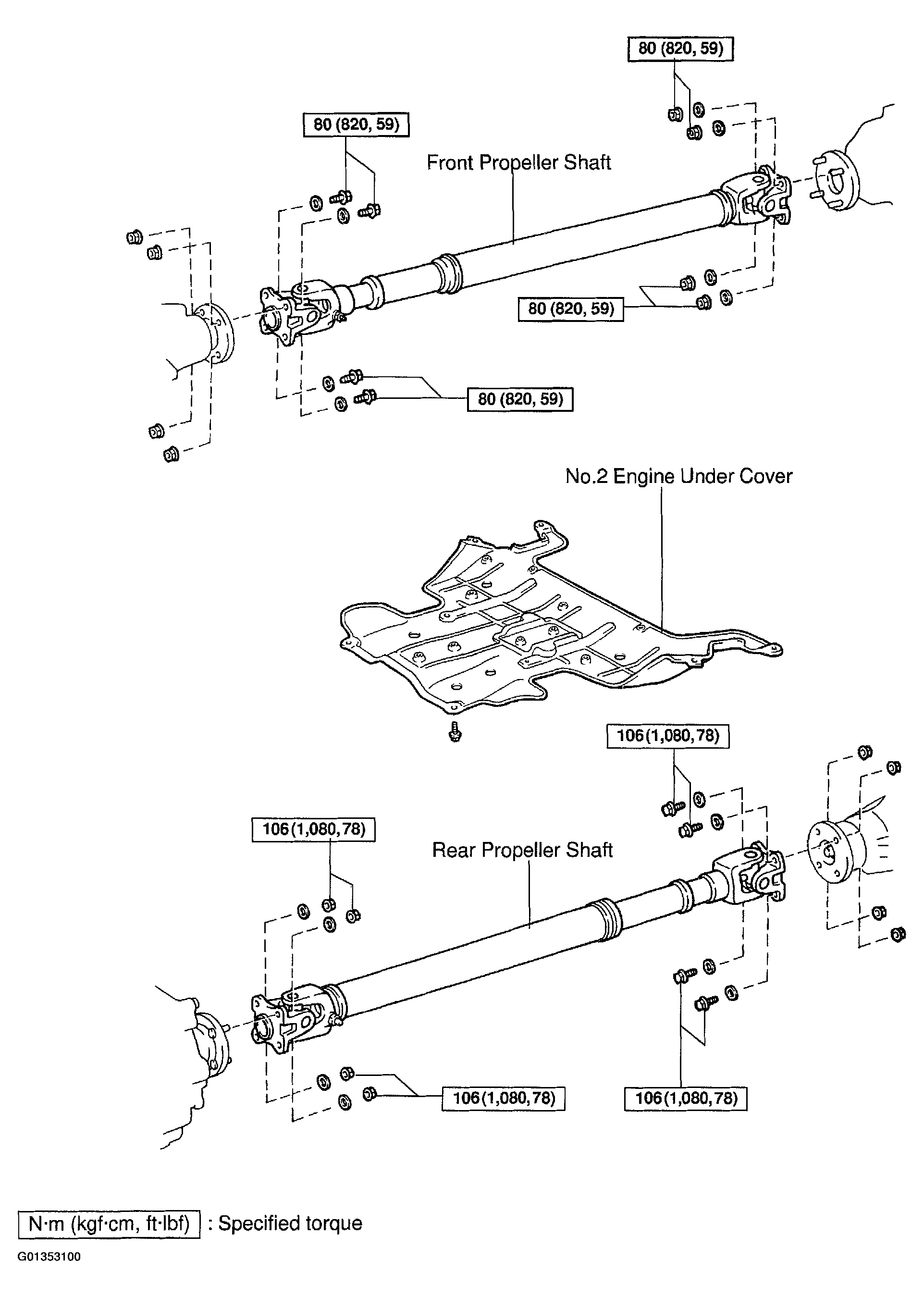 80 (820, 59)

80 (820, 59)

Front Propeller Shaft

80 (820, 59)

80 (820, 59)

No.2 Engine Under Cover

106(1,080,78)

106(1,080,78)

Rear Propeller Shaft

106(1,080,78)

106(1,080,78)

N·m (kgf·cm, ft·lbf) : Specified torque

G01353100