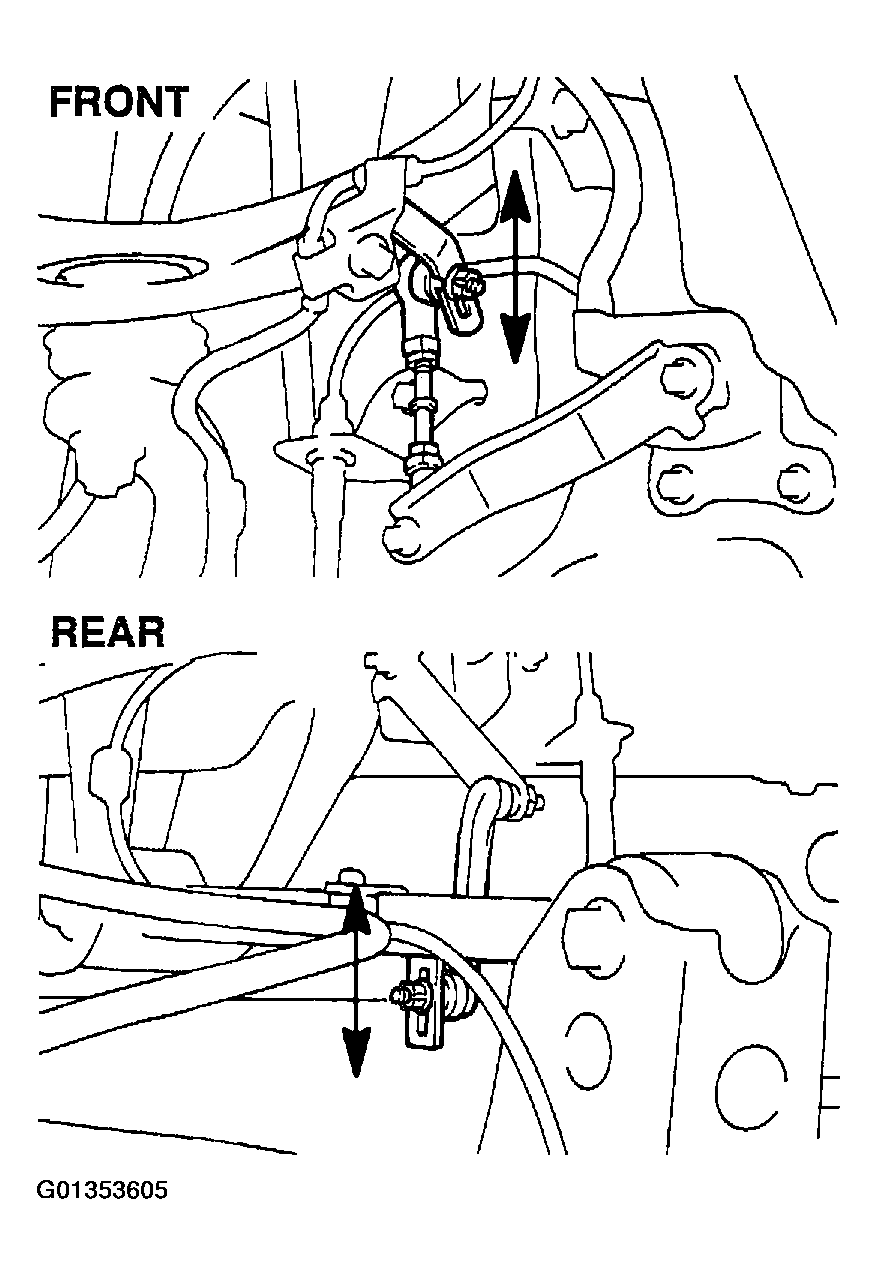 FRONT

REAR

G01353605