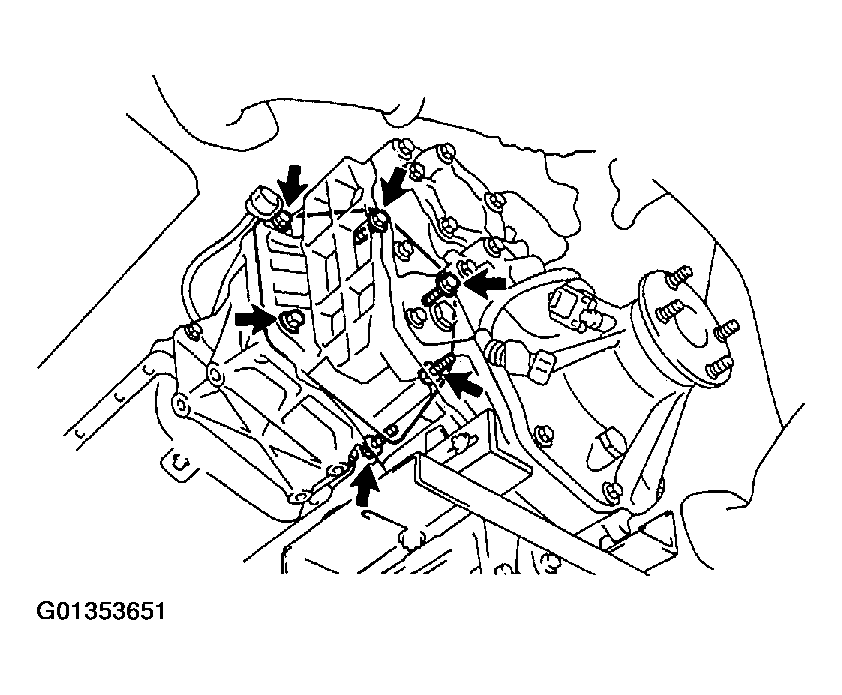 G01353651