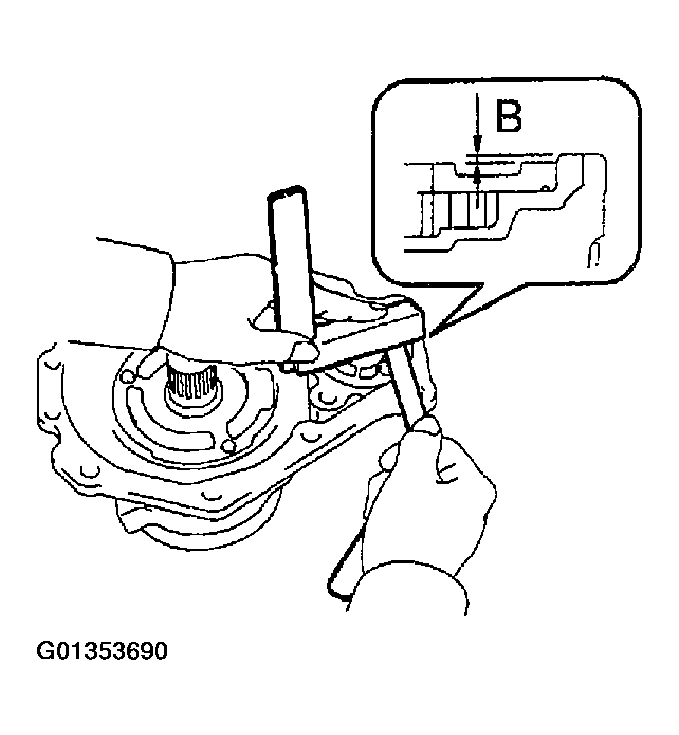 B

G01353690