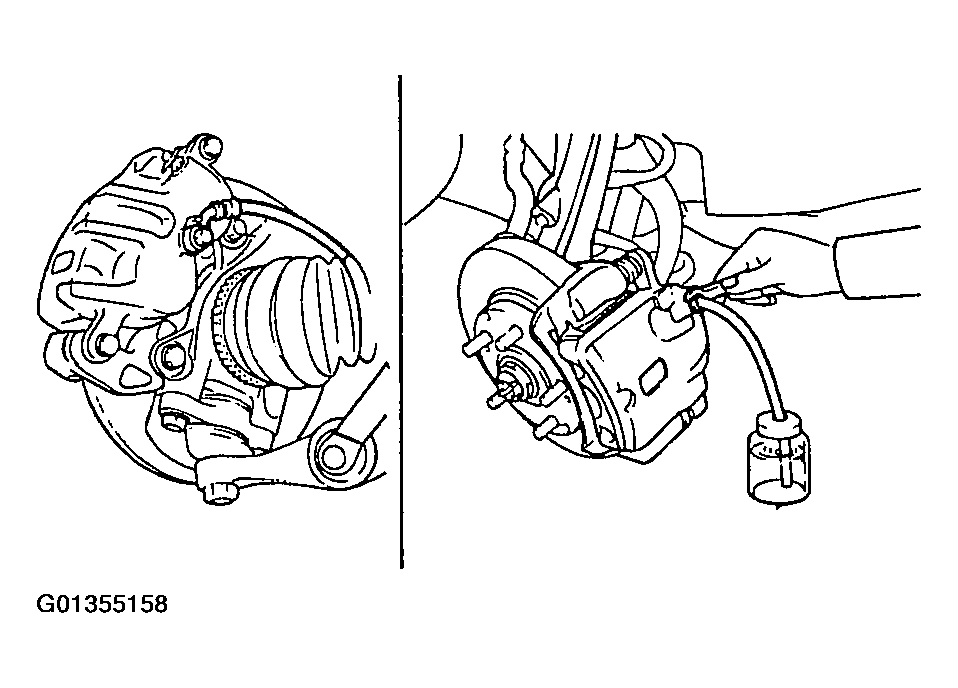 G01355158