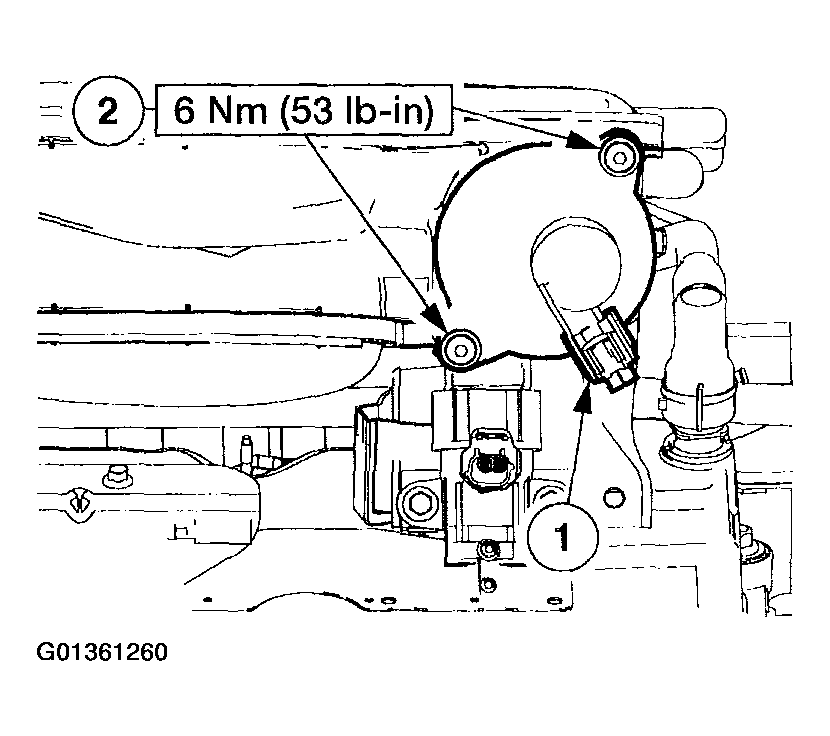 2
6 Nm (53 lb-in)
1
G01361260