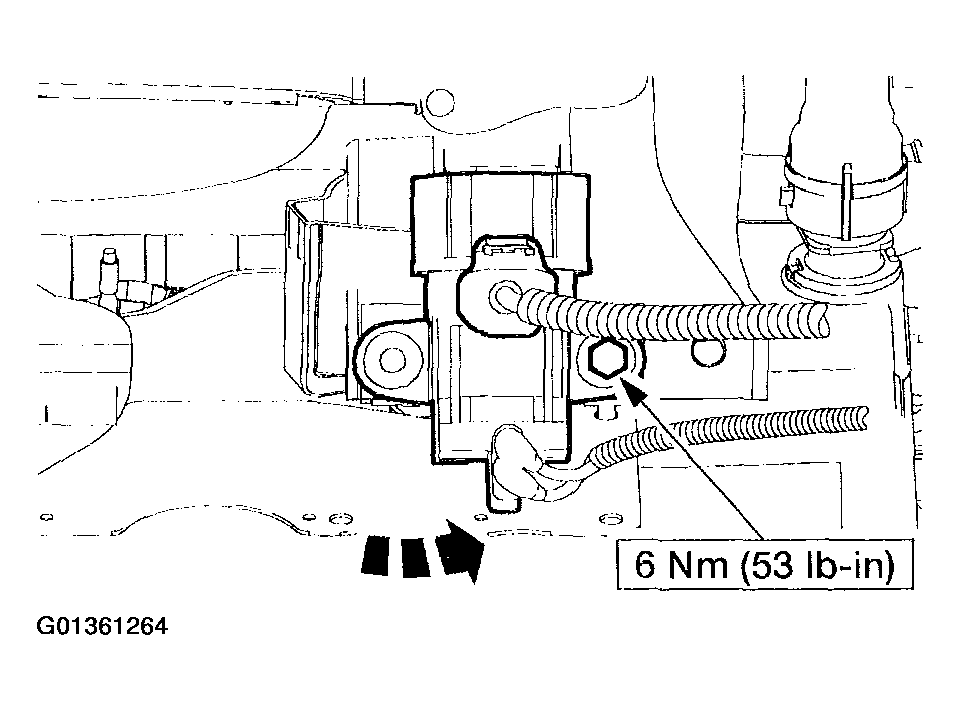 6 Nm (53 lb-in)

G01361264