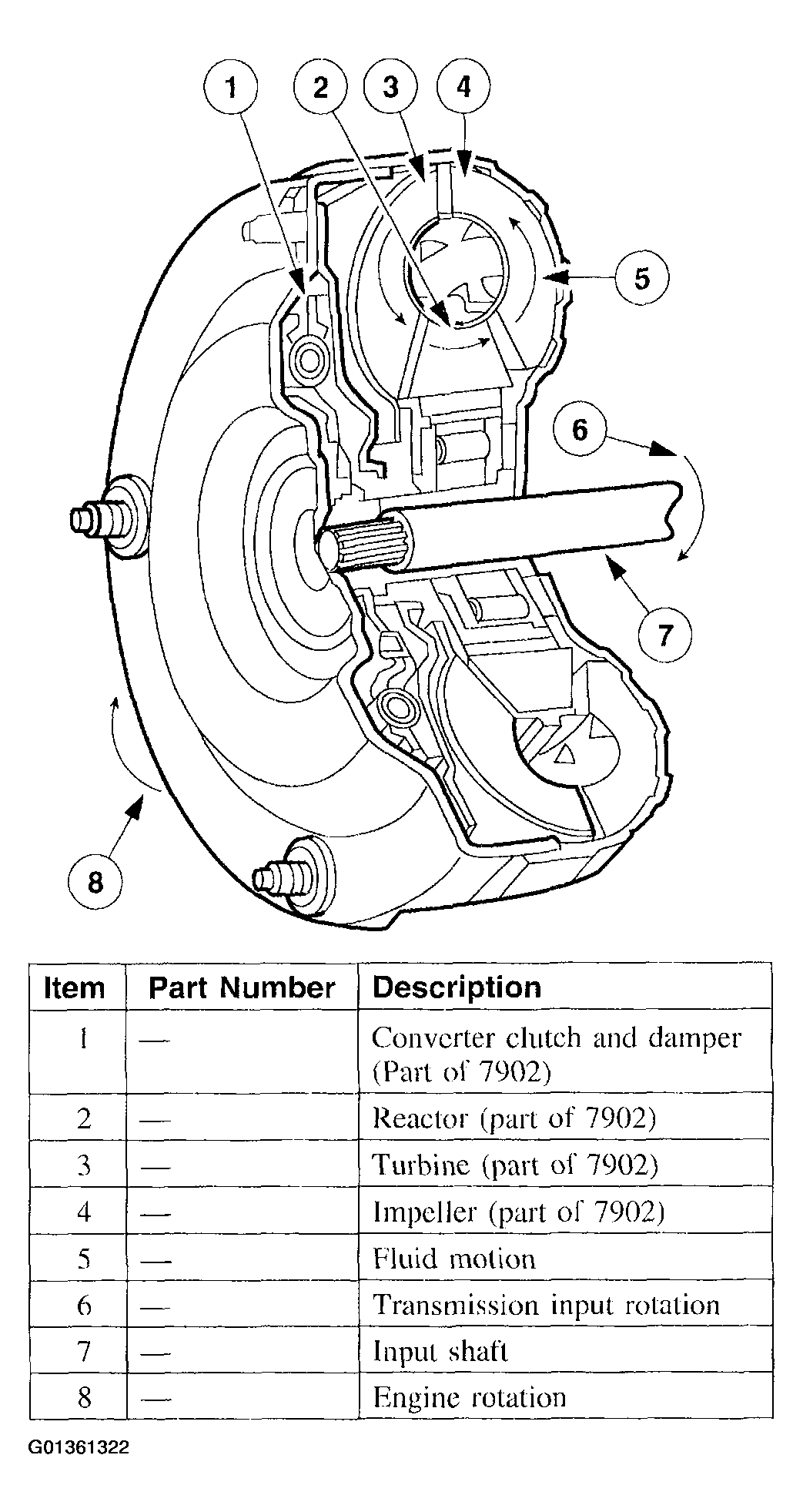 1 2 3 4 5 6 7 8

| Item | Part Number | Description |
|---|---|---|
| 1 | — | Converter clutch and damper (Part of 7902) |
| 2 | — | Reactor (part of 7902) |
| 3 | — | Turbine (part of 7902) |
| 4 | — | Impeller (part of 7902) |
| 5 | — | Fluid motion |
| 6 | — | Transmission input rotation |
| 7 | — | Input shaft |
| 8 | — | Engine rotation |

G01361322