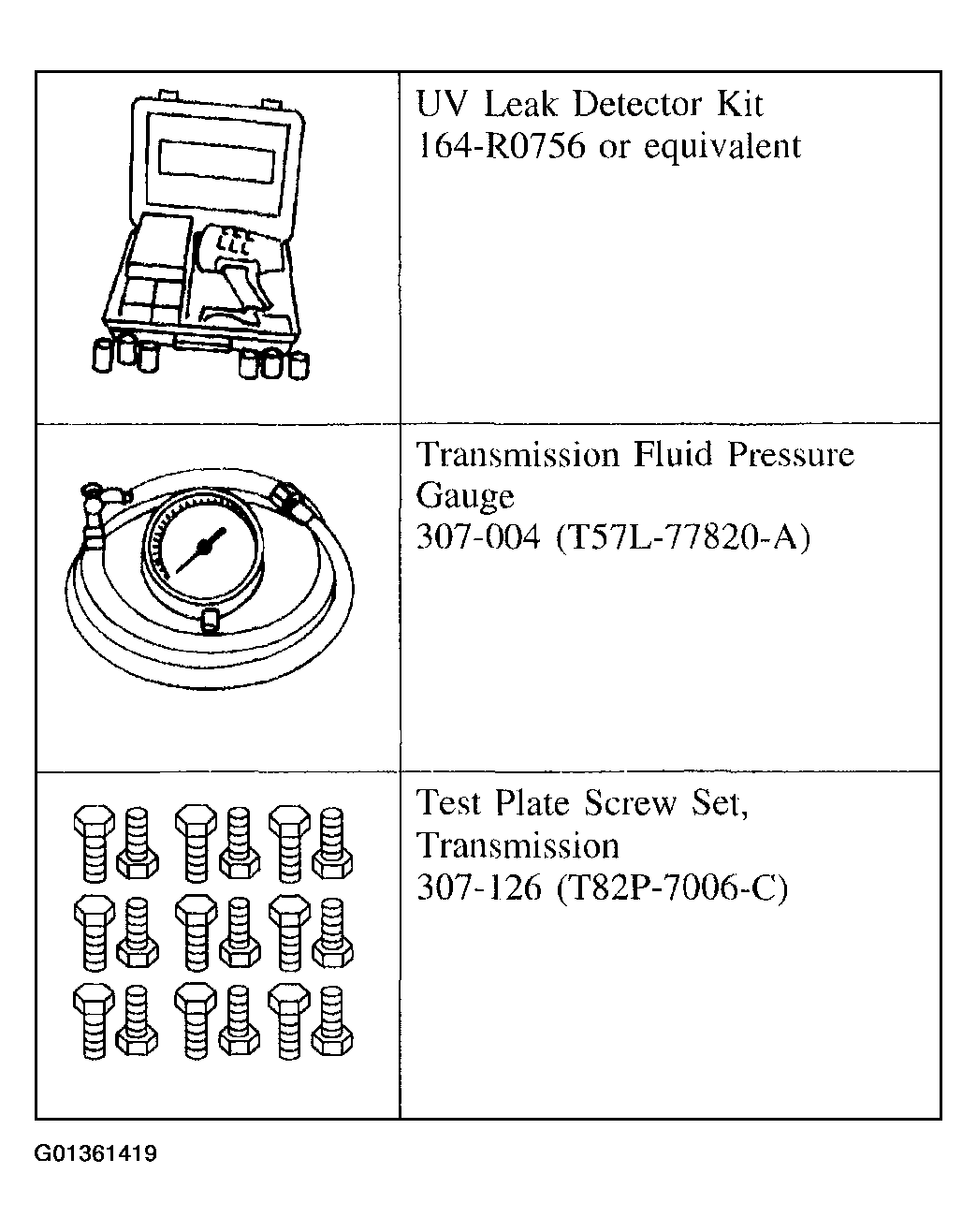 | | |
|---|---|
| | UV Leak Detector Kit 164-R0756 or equivalent |
| | Transmission Fluid Pressure Gauge 307-004 (T57L-77820-A) |
| | Test Plate Screw Set, Transmission 307-126 (T82P-7006-C) |

G01361419