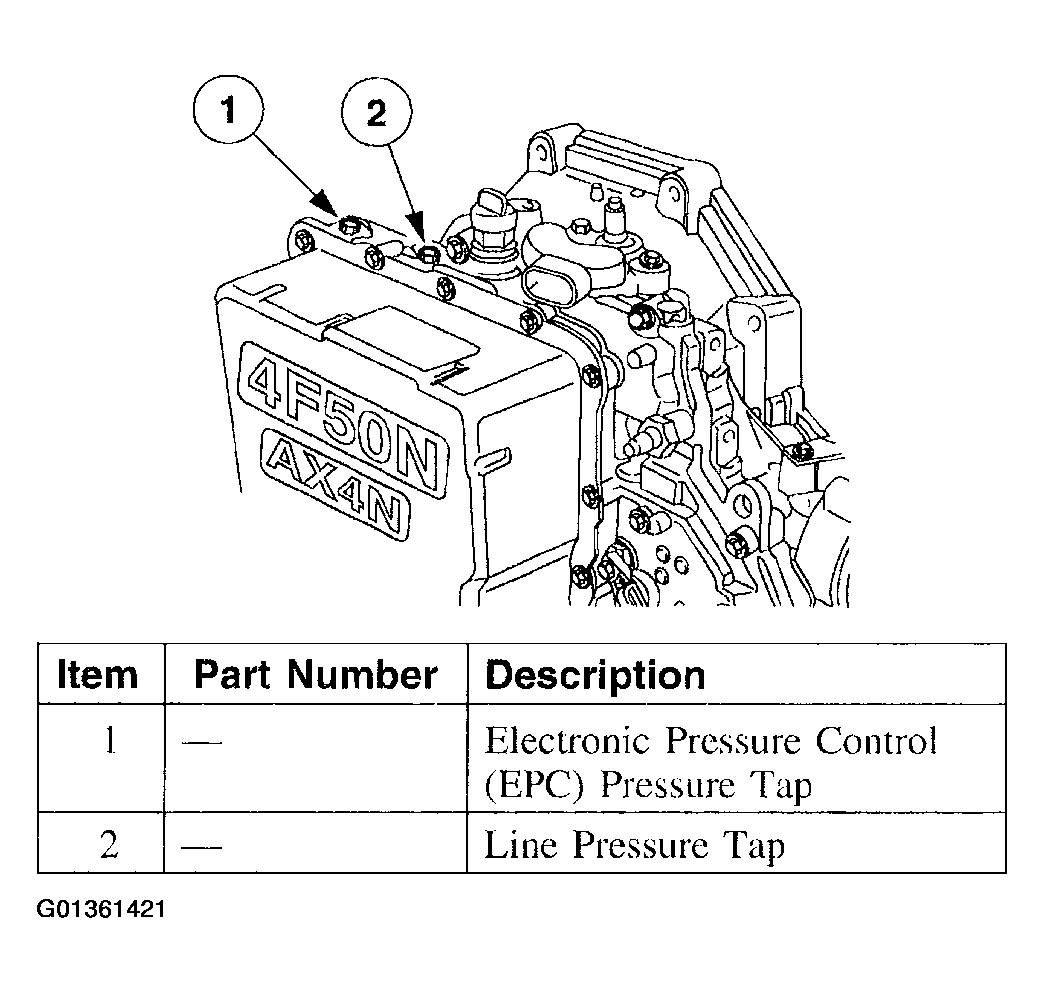 1

2

4F50N

AX4N

| Item | Part Number | Description |
|---|---|---|
| 1 | — | Electronic Pressure Control (EPC) Pressure Tap |
| 2 | — | Line Pressure Tap |

G01361421