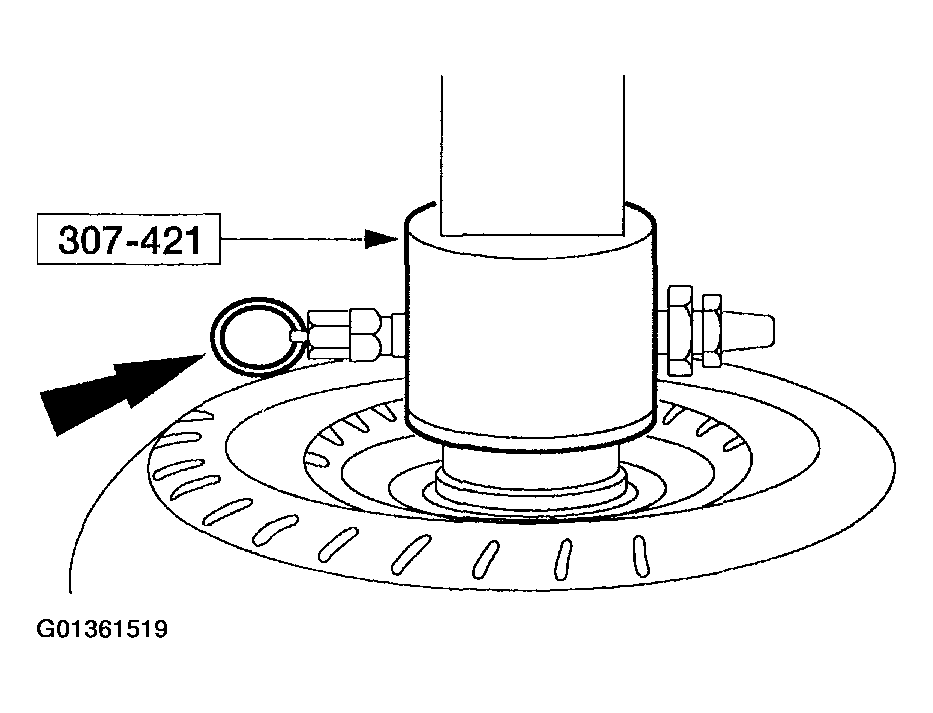 307-421

G01361519