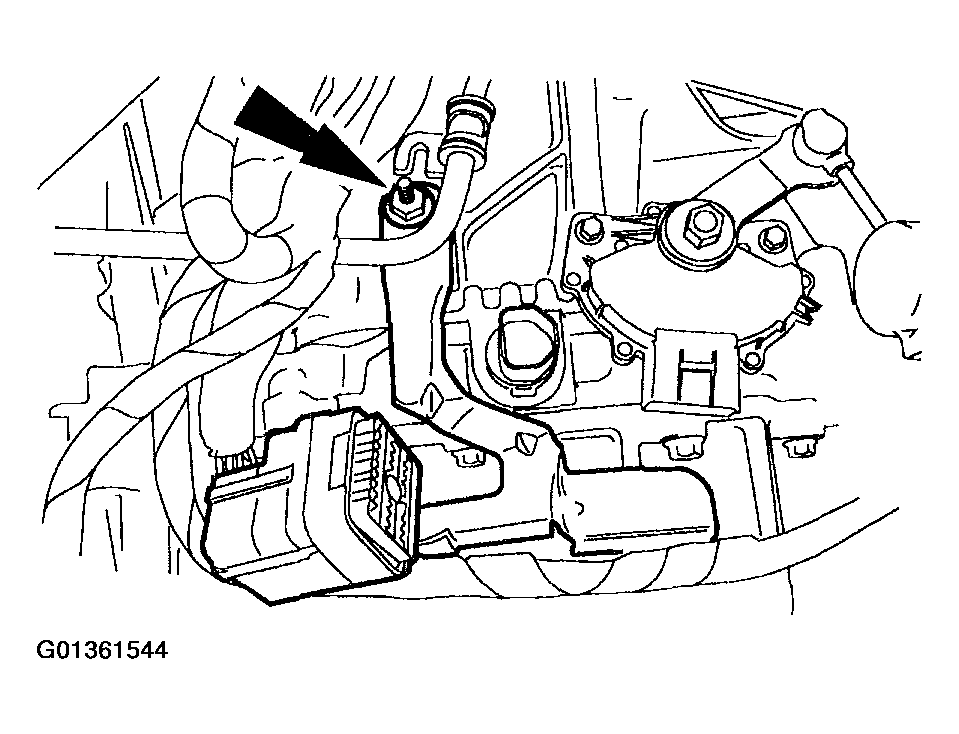 G01361544