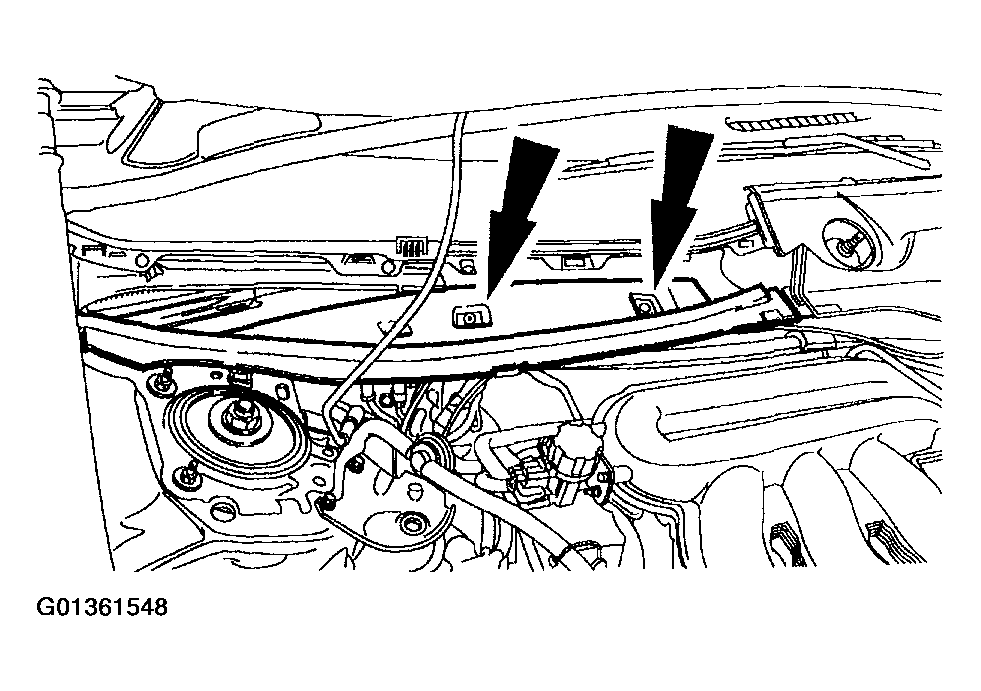 G01361548