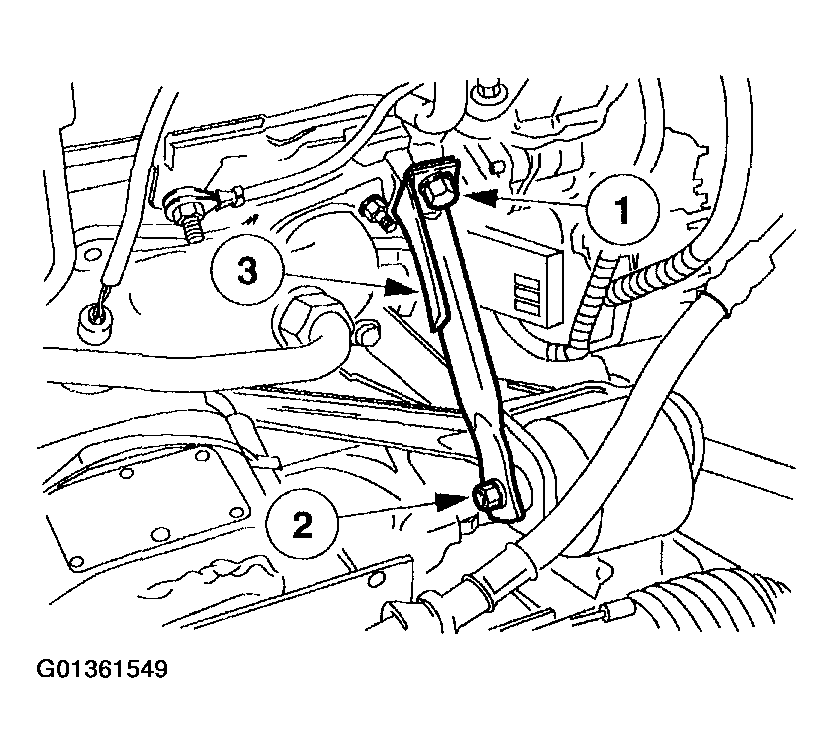 1
3
2
G01361549