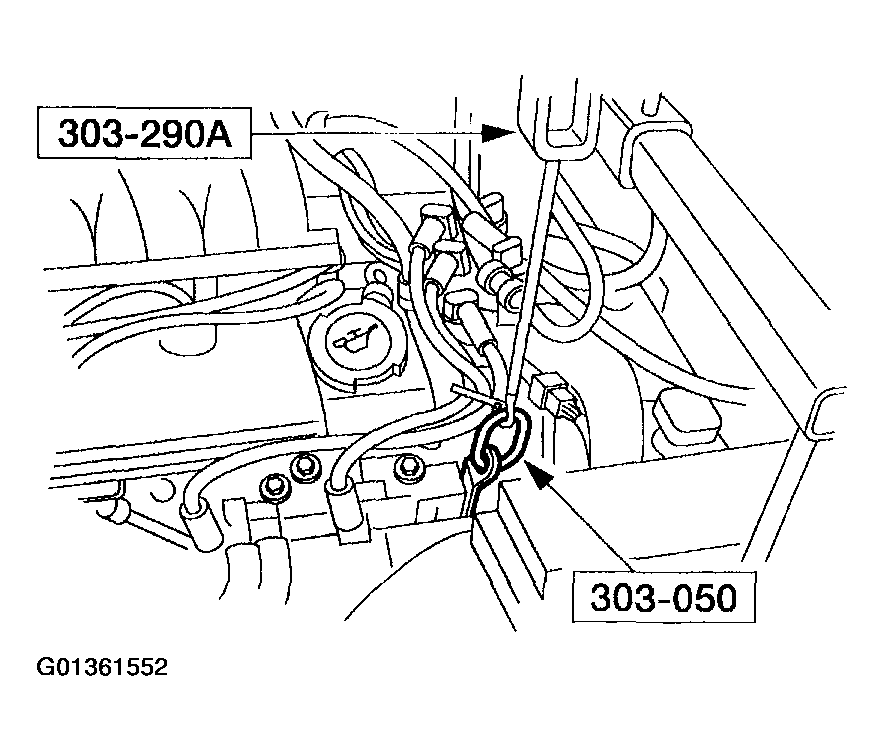 303-290A

303-050

G01361552