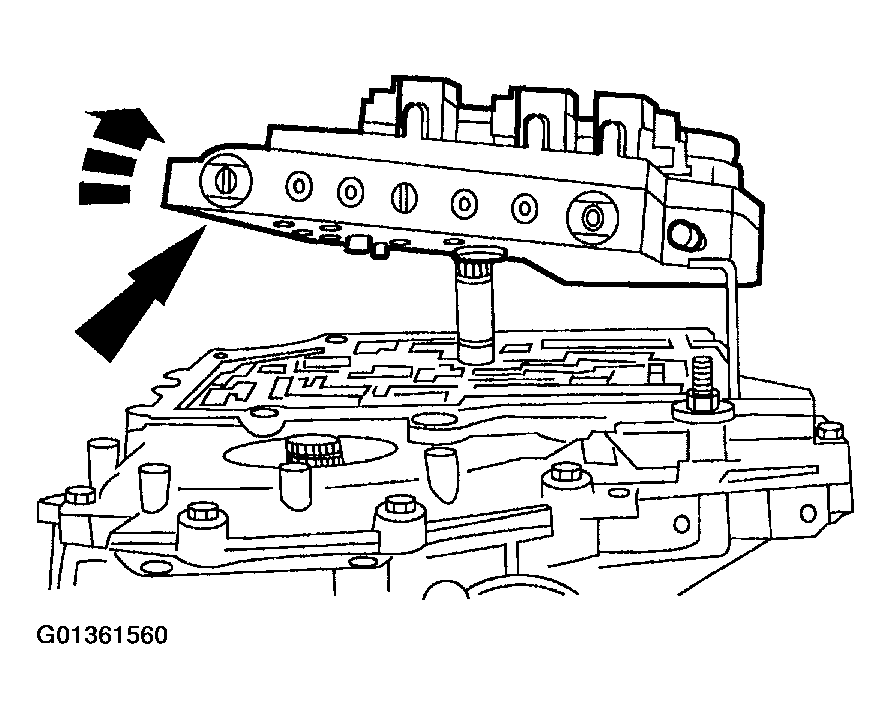 G01361560