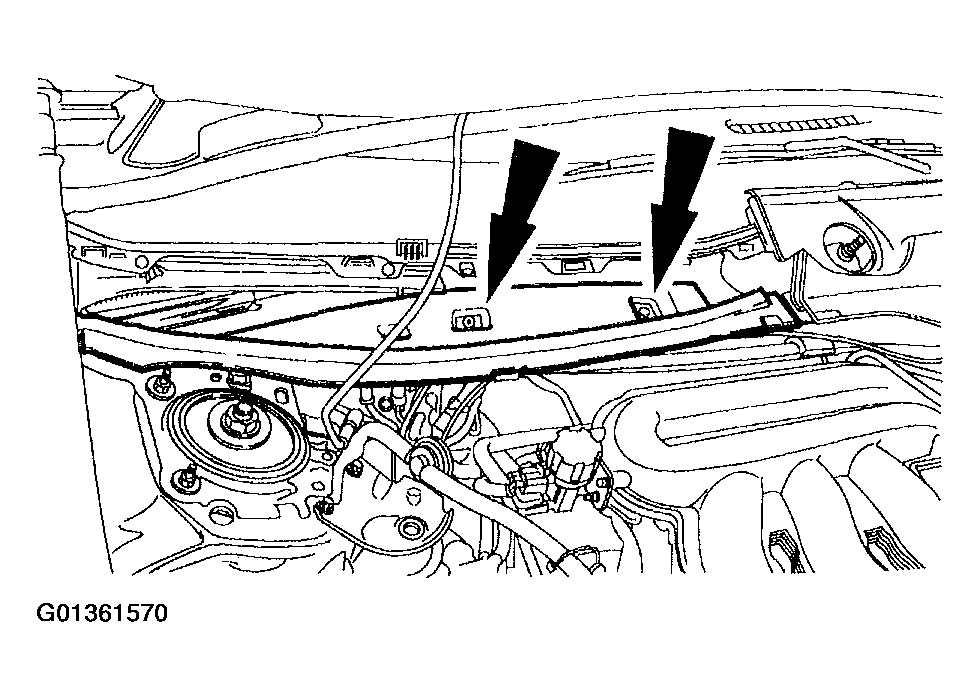 G01361570