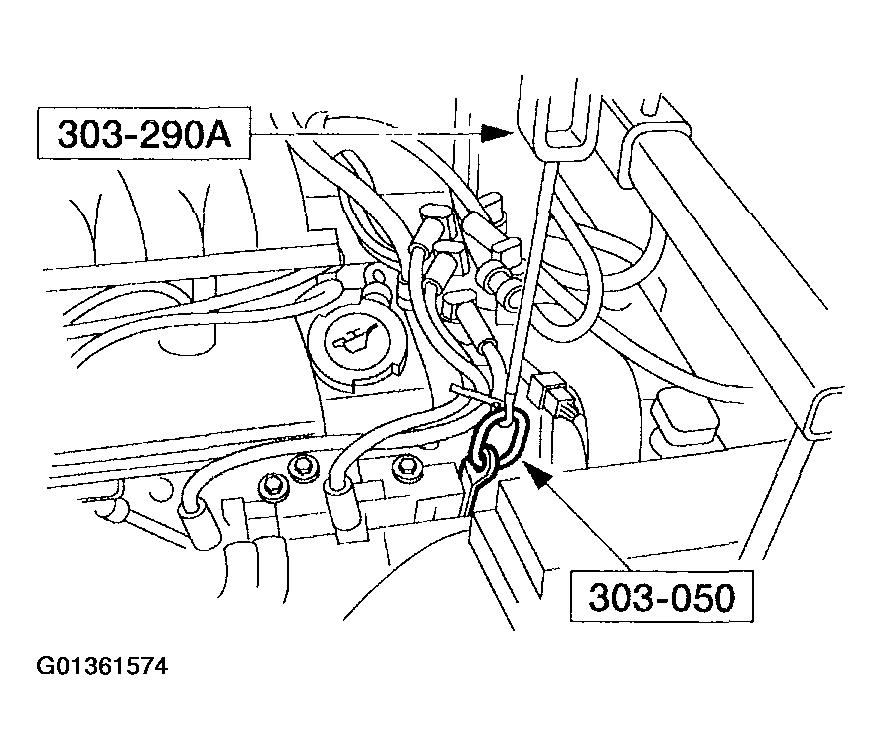 303-290A

303-050

G01361574