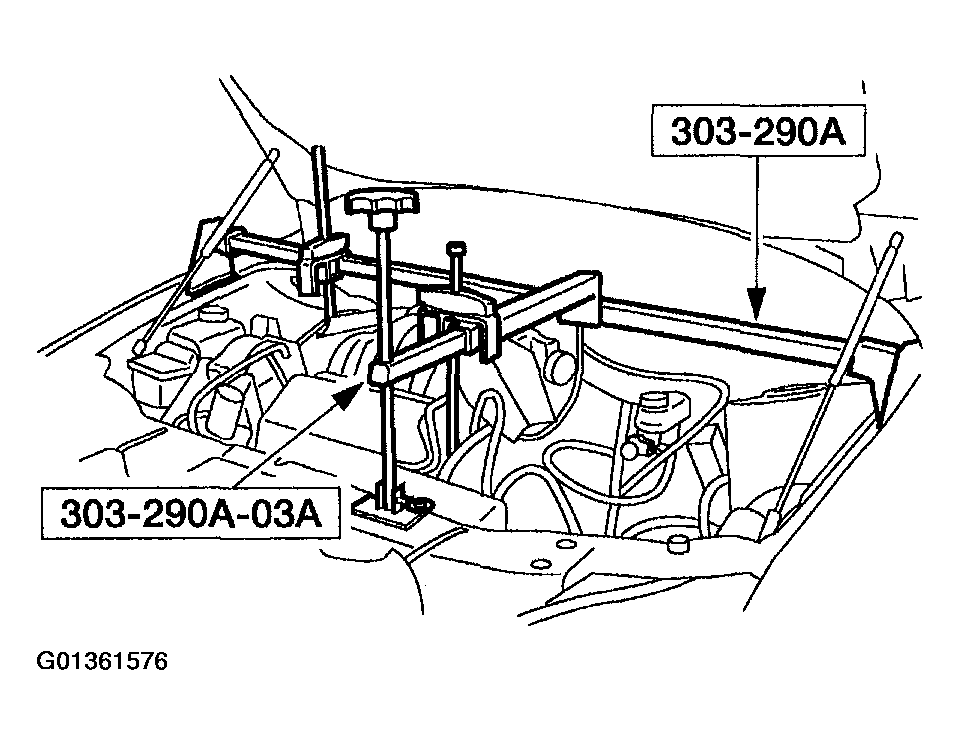 303-290A

303-290A-03A

G01361576