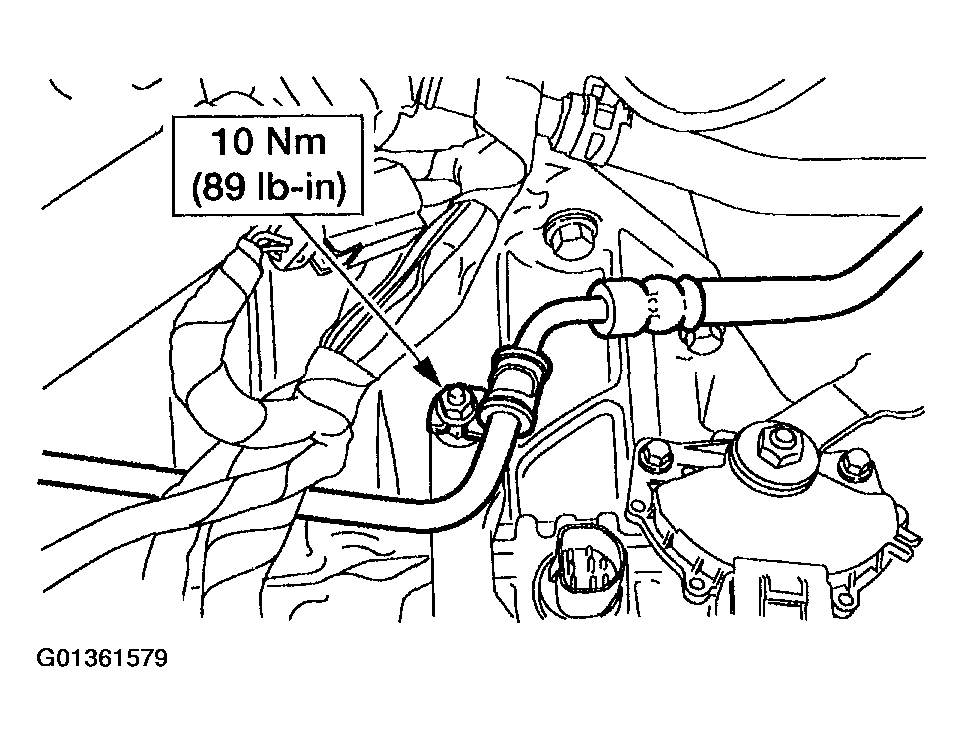 10 Nm
(89 lb-in)

G01361579