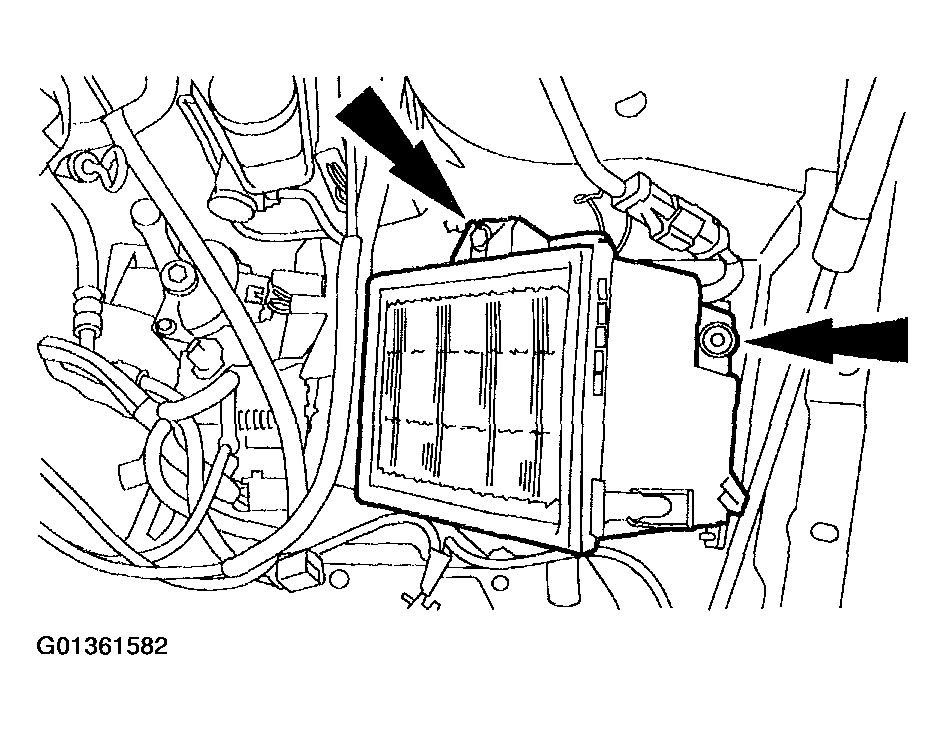 G01361582