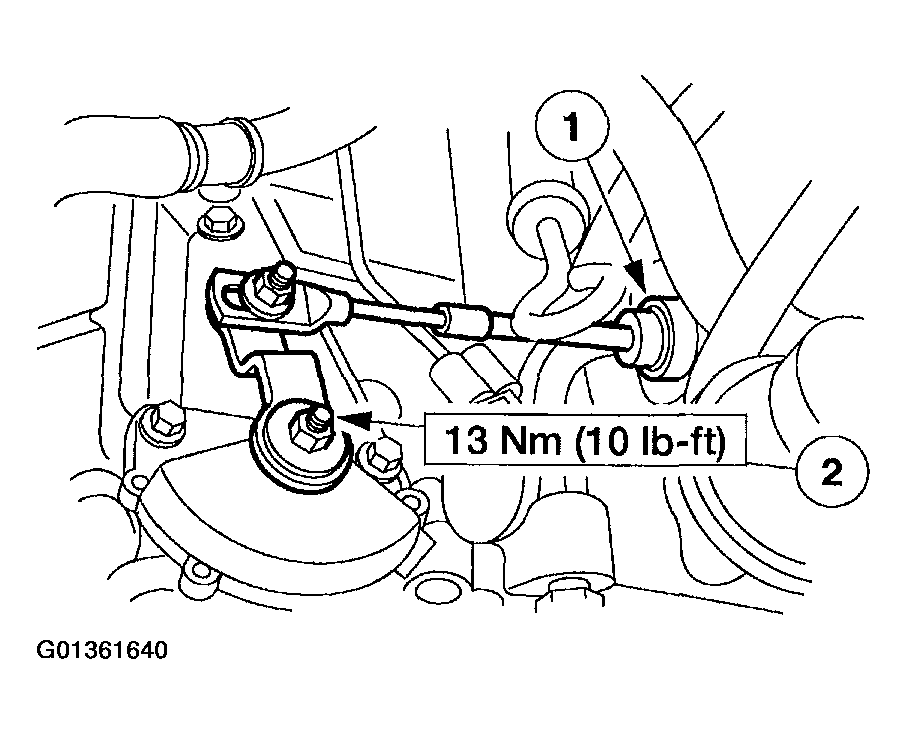 1

13 Nm (10 lb-ft)

2

G01361640