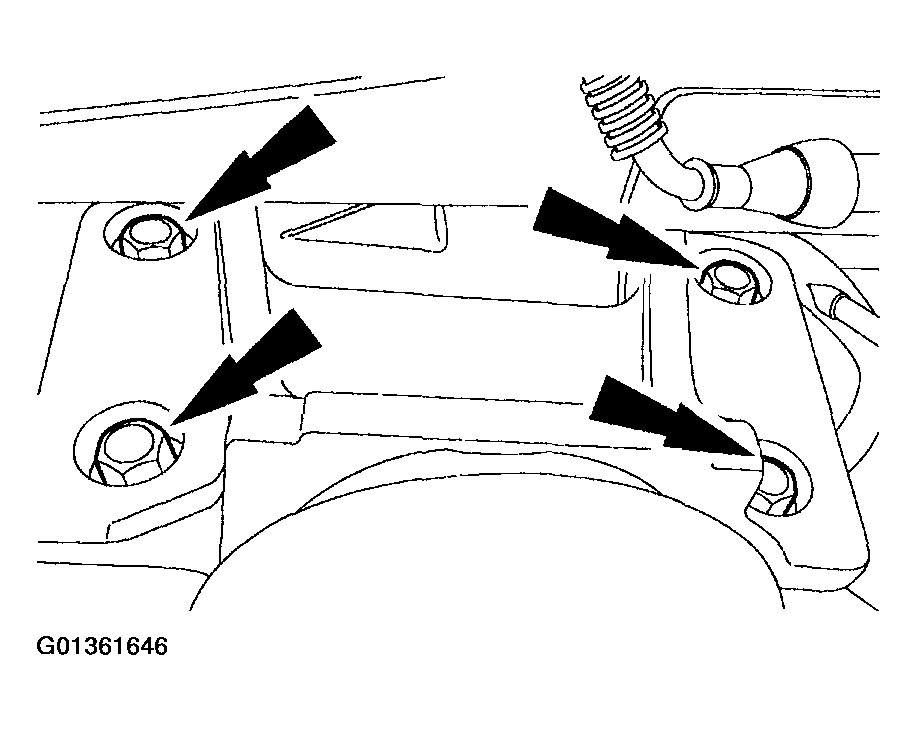 G01361646