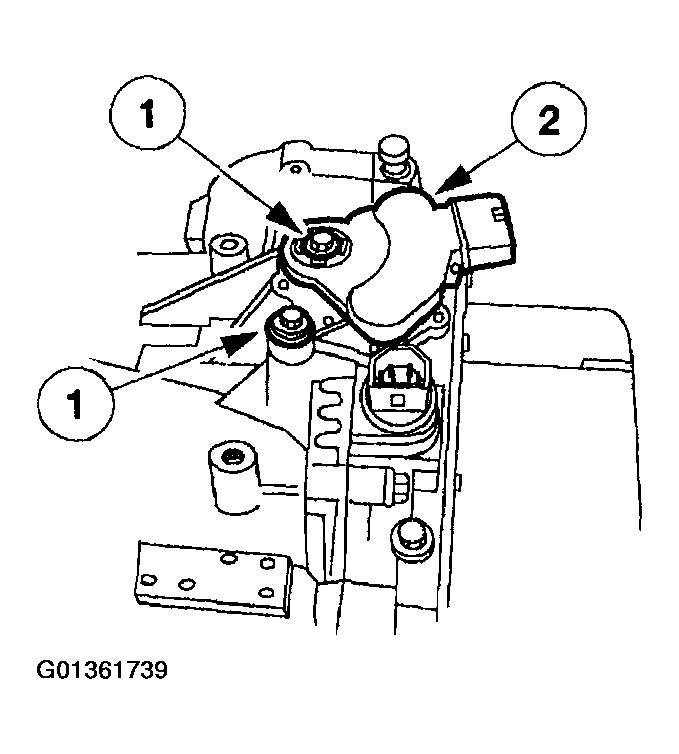 1

2

1

G01361739