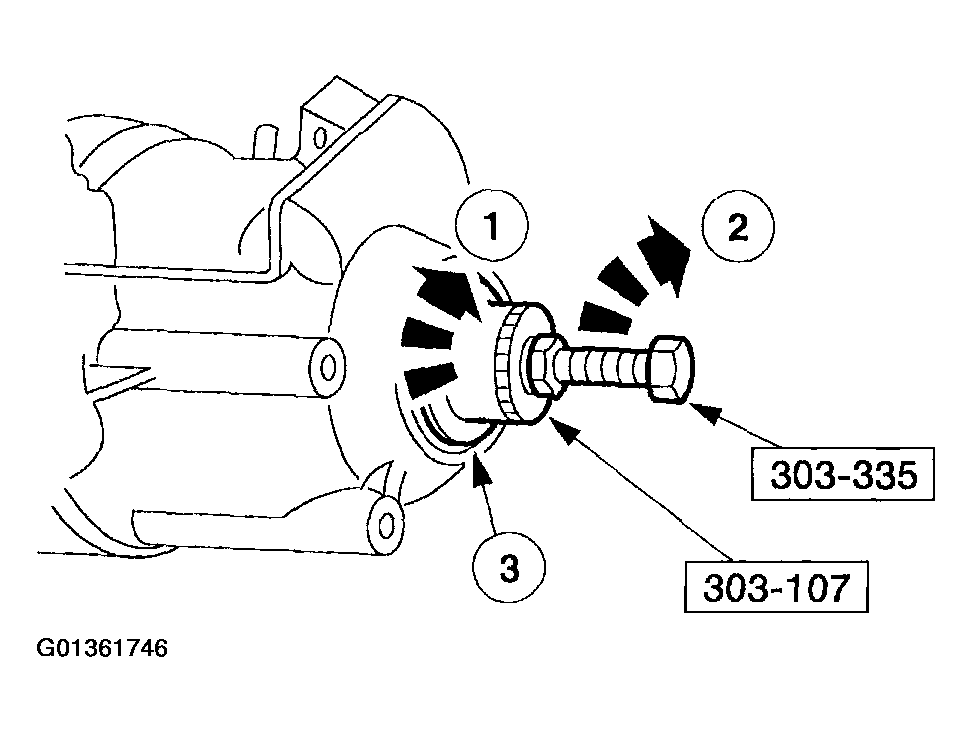 1
2
303-335
3
303-107
G01361746