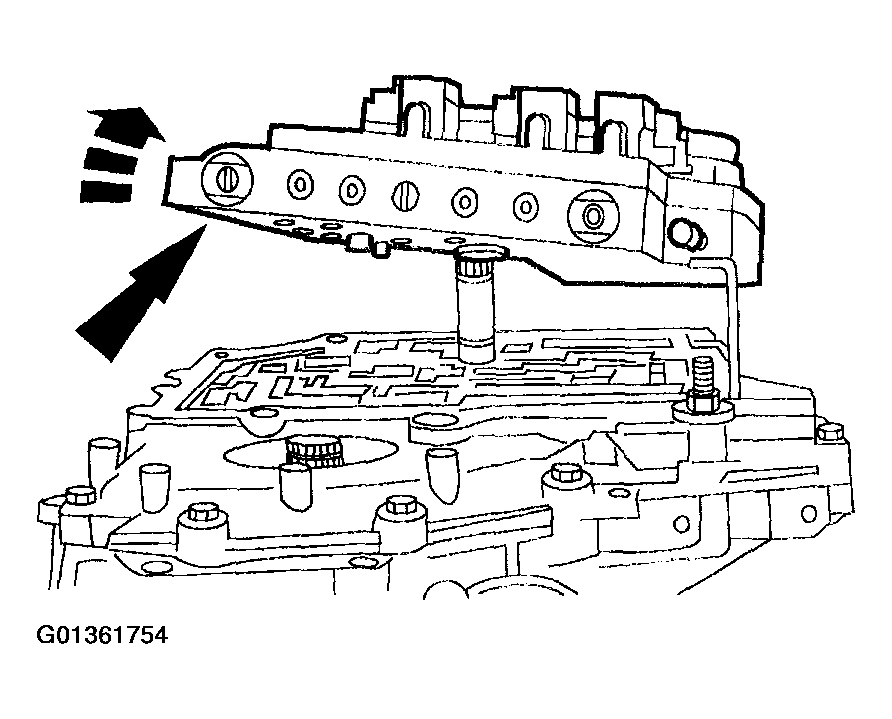 G01361754