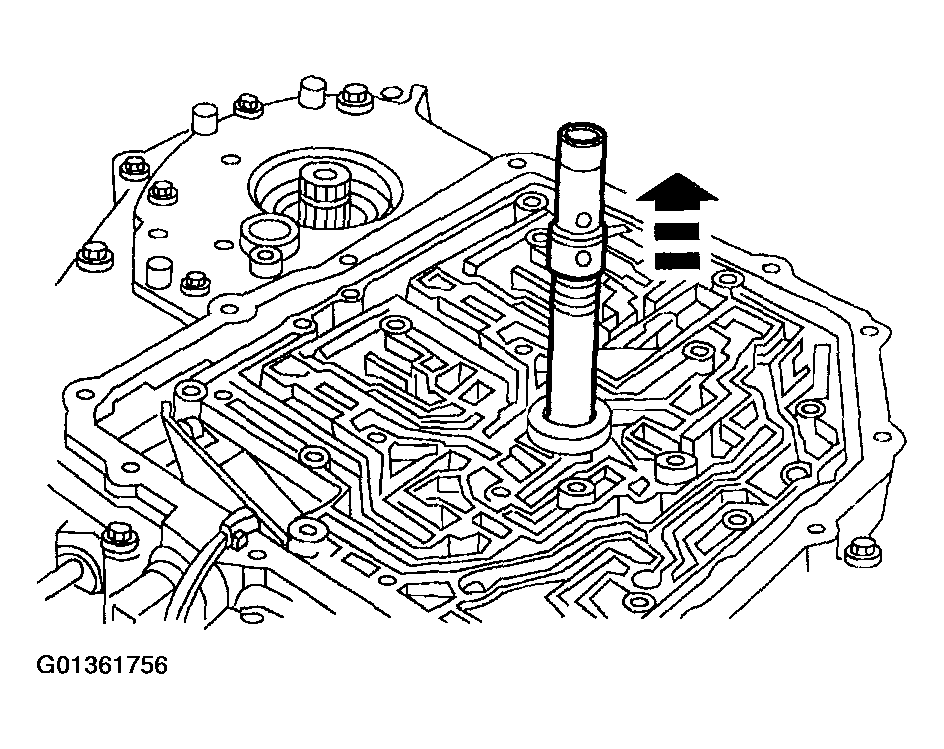 G01361756