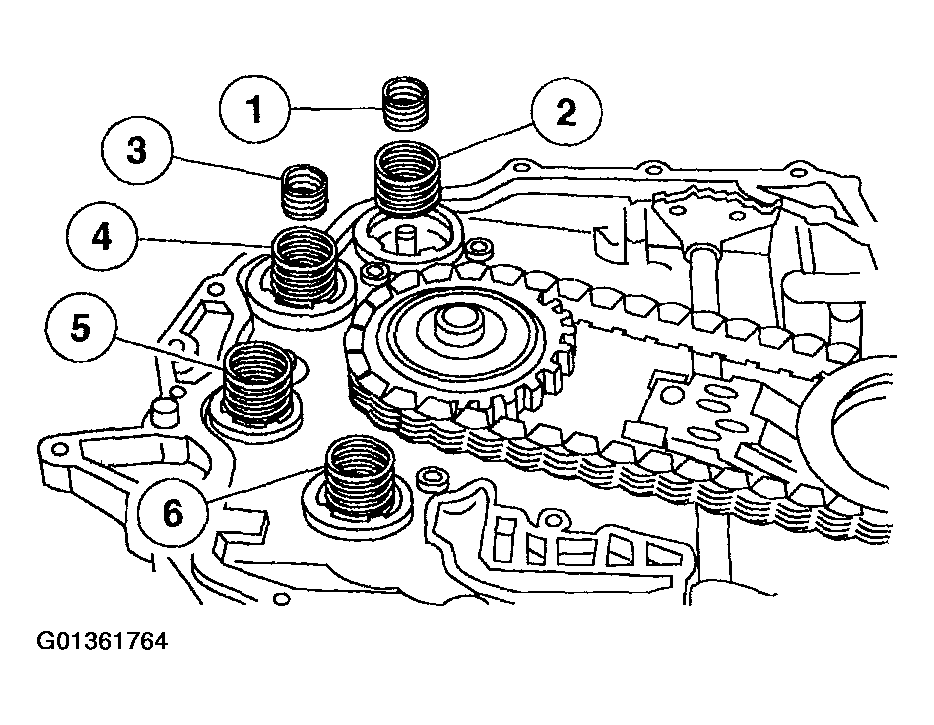 1
2
3
4
5
6
G01361764