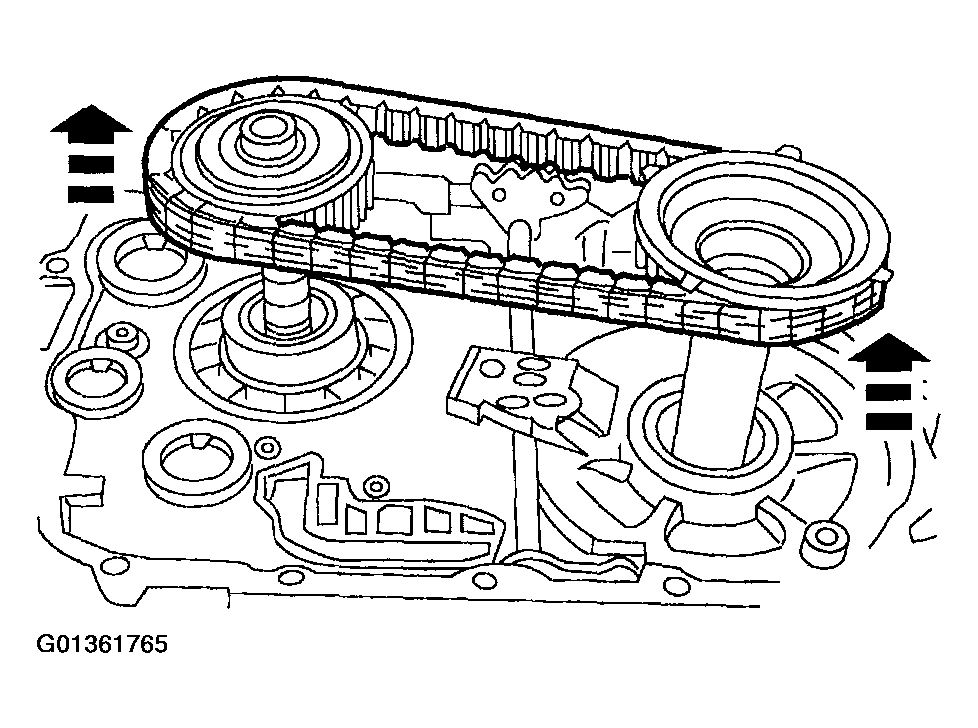 G01361765