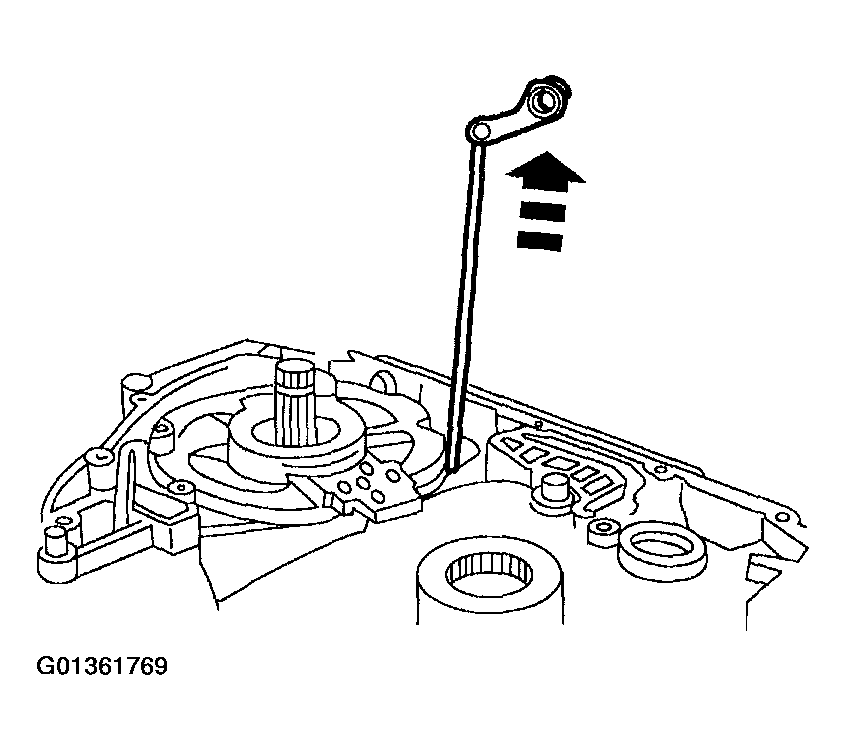 G01361769