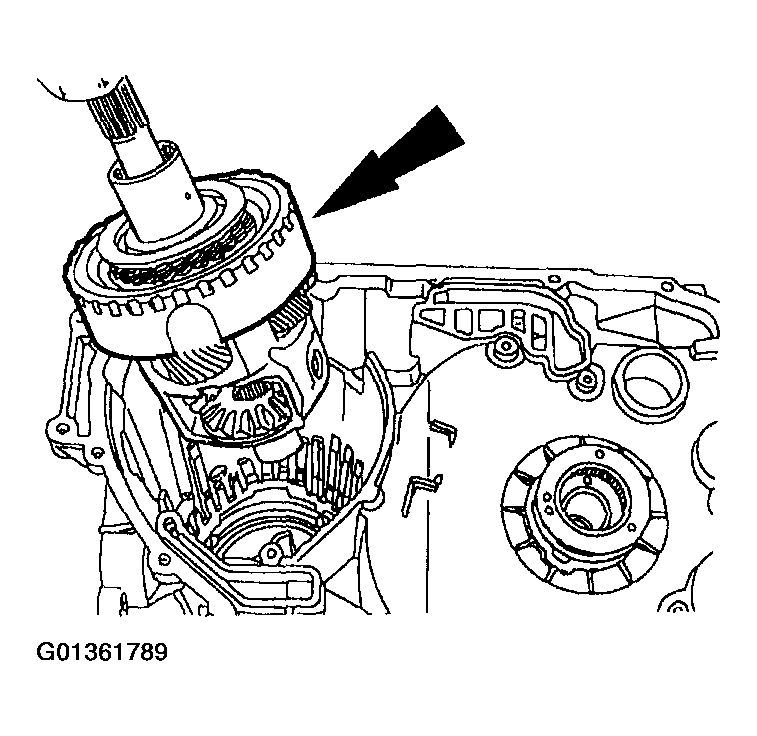 G01361789