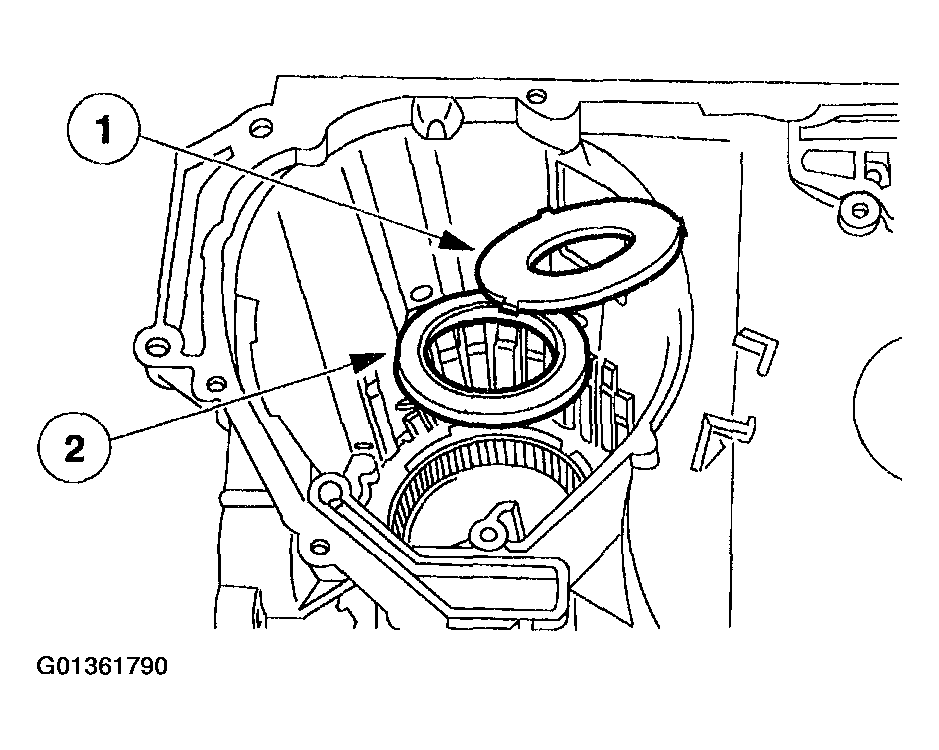 1

2

G01361790