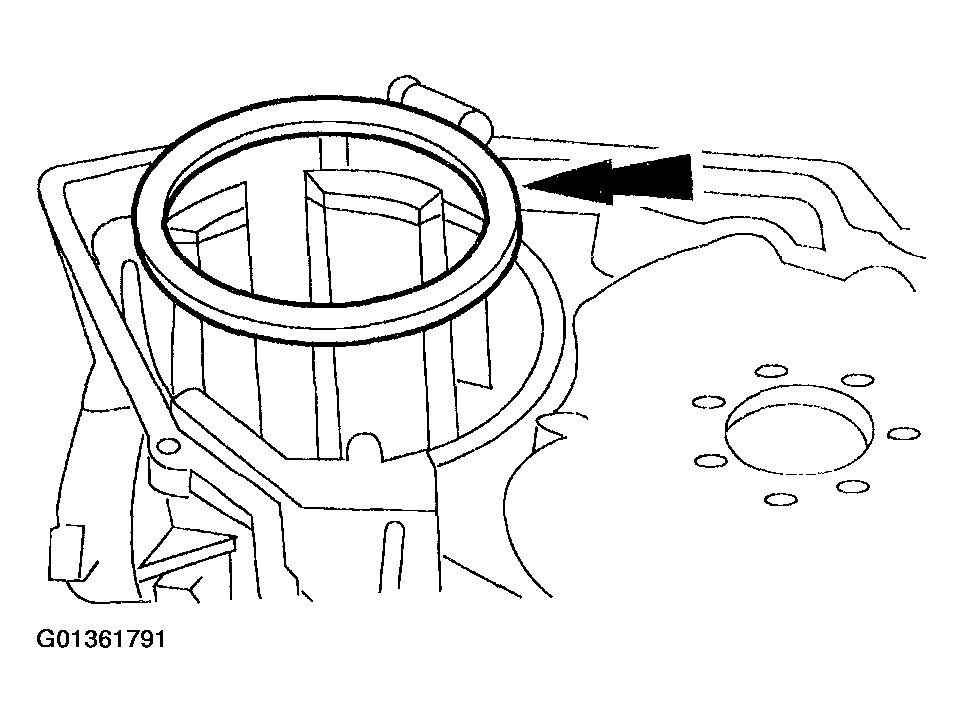 G01361791