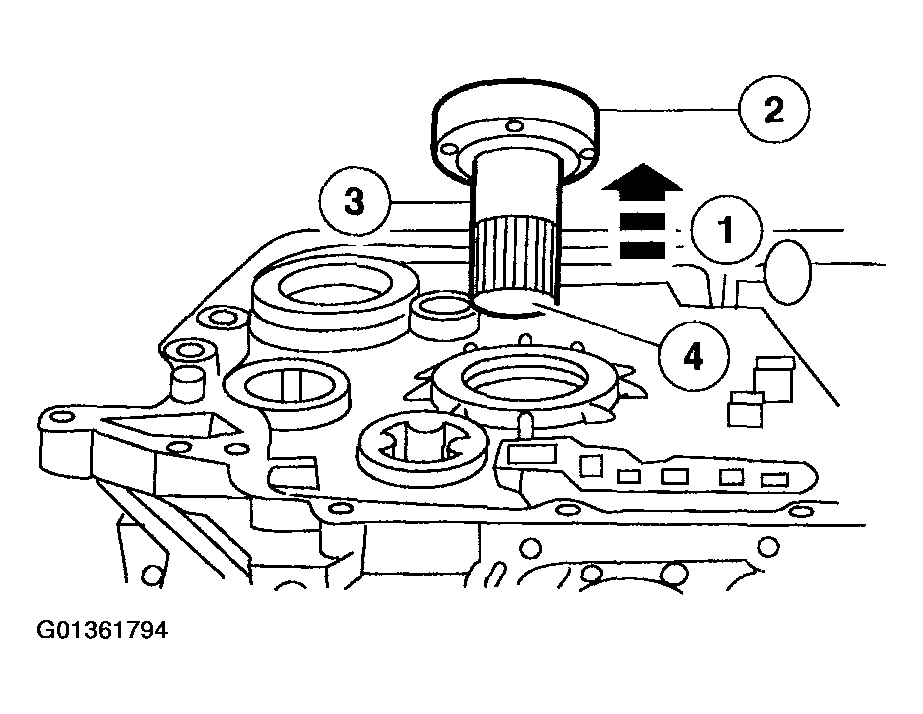 2
3
1
4
G01361794