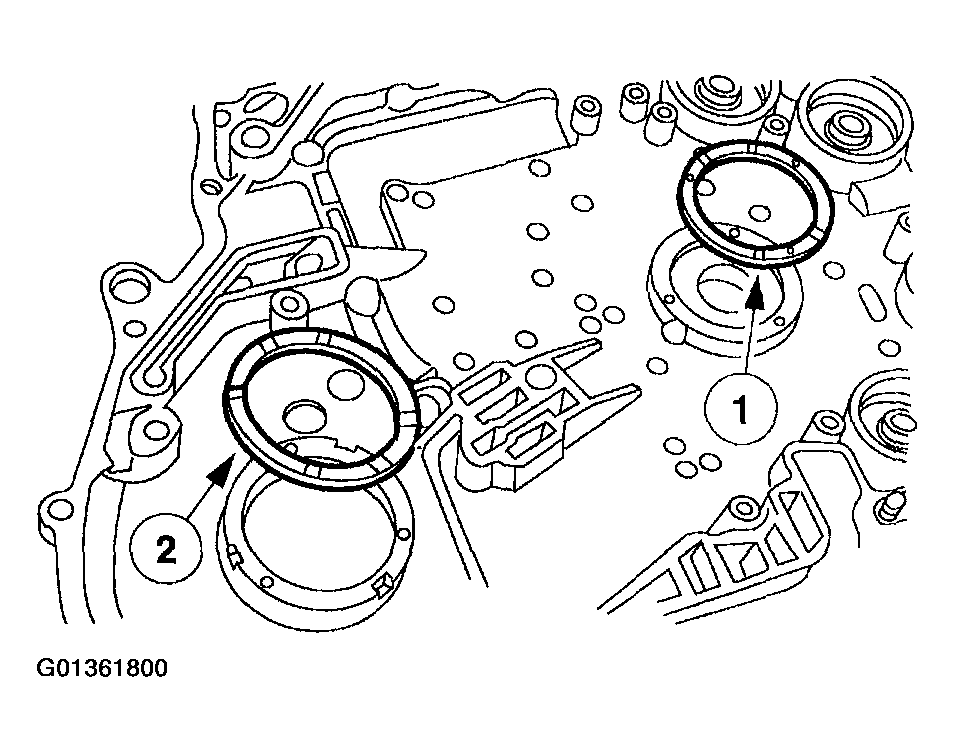 1

2

G01361800