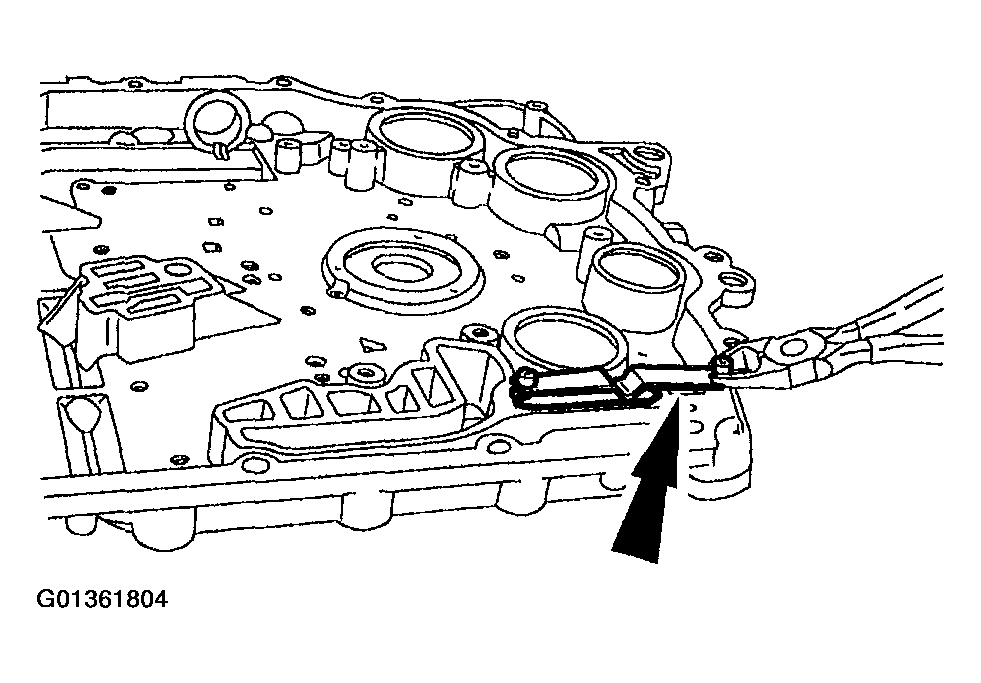 G01361804